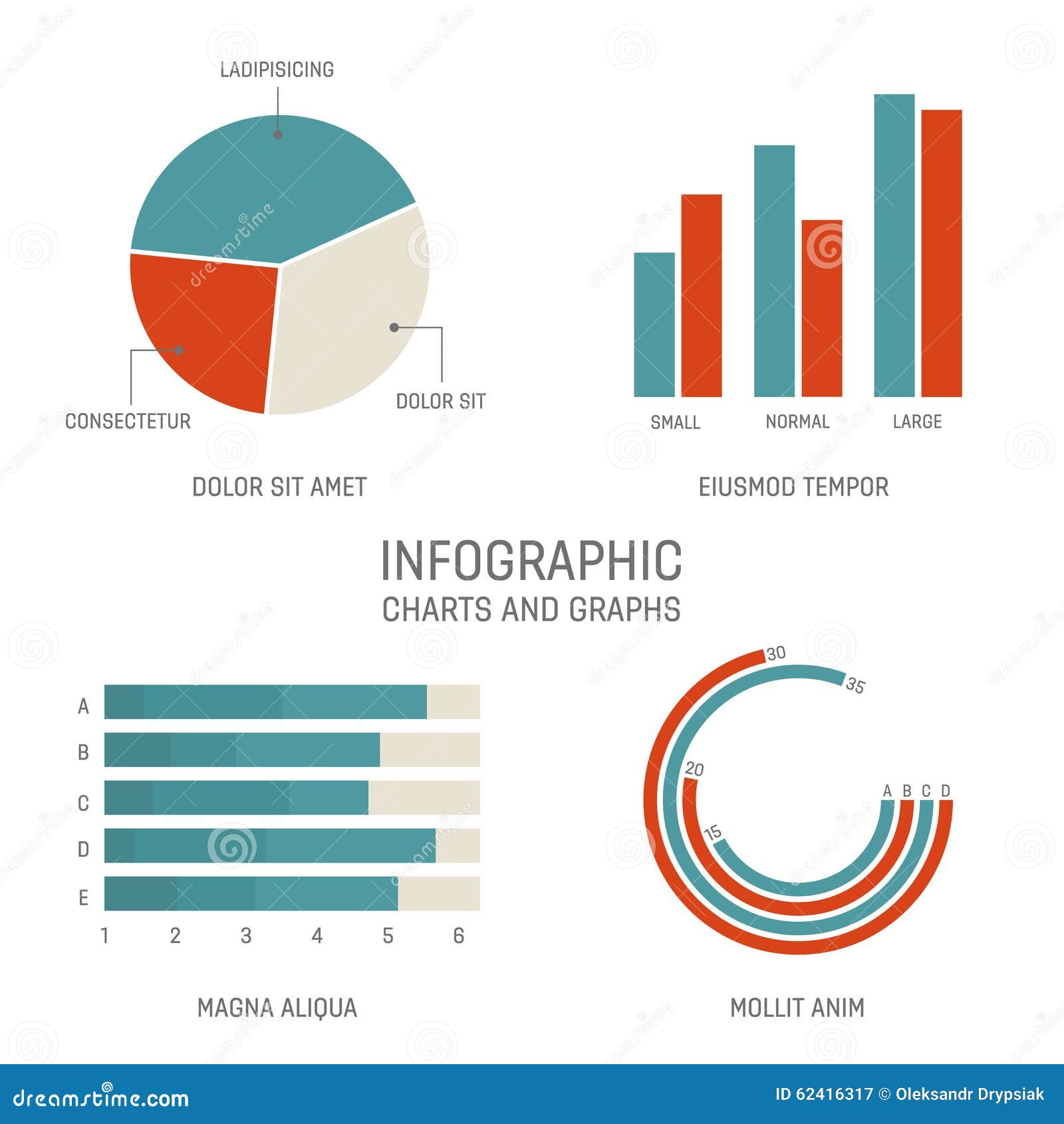 LADIPISICING

CONSECTETUR

DOLOR SIT

DOLOR SIT AMET

SMALL NORMAL LARGE

EIUSMOD TEMPOR

INFOGRAPHIC
CHARTS AND GRAPHS

A
B
C
D
E
1 2 3 4 5 6

MAGNA ALIQUA

30
35
20
15
A B C D

MOLLIT ANIM

dreamstime.com

ID 62416317 © Oleksandr Drypsiak