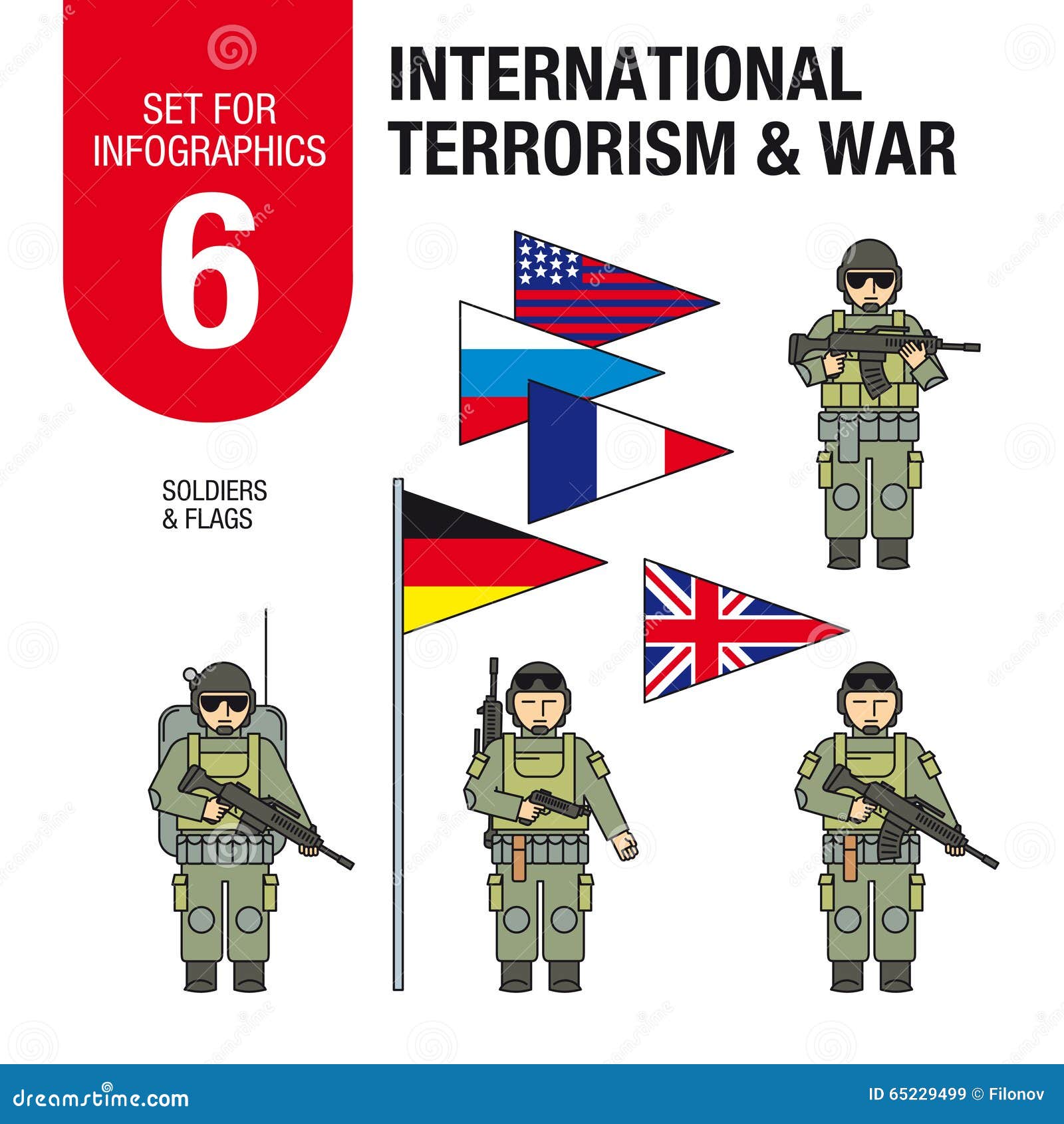 SET FOR INFOGRAPHICS

6

INTERNATIONAL TERRORISM & WAR

SOLDIERS & FLAGS

dreamstime.com

ID 65229499 © Filonov