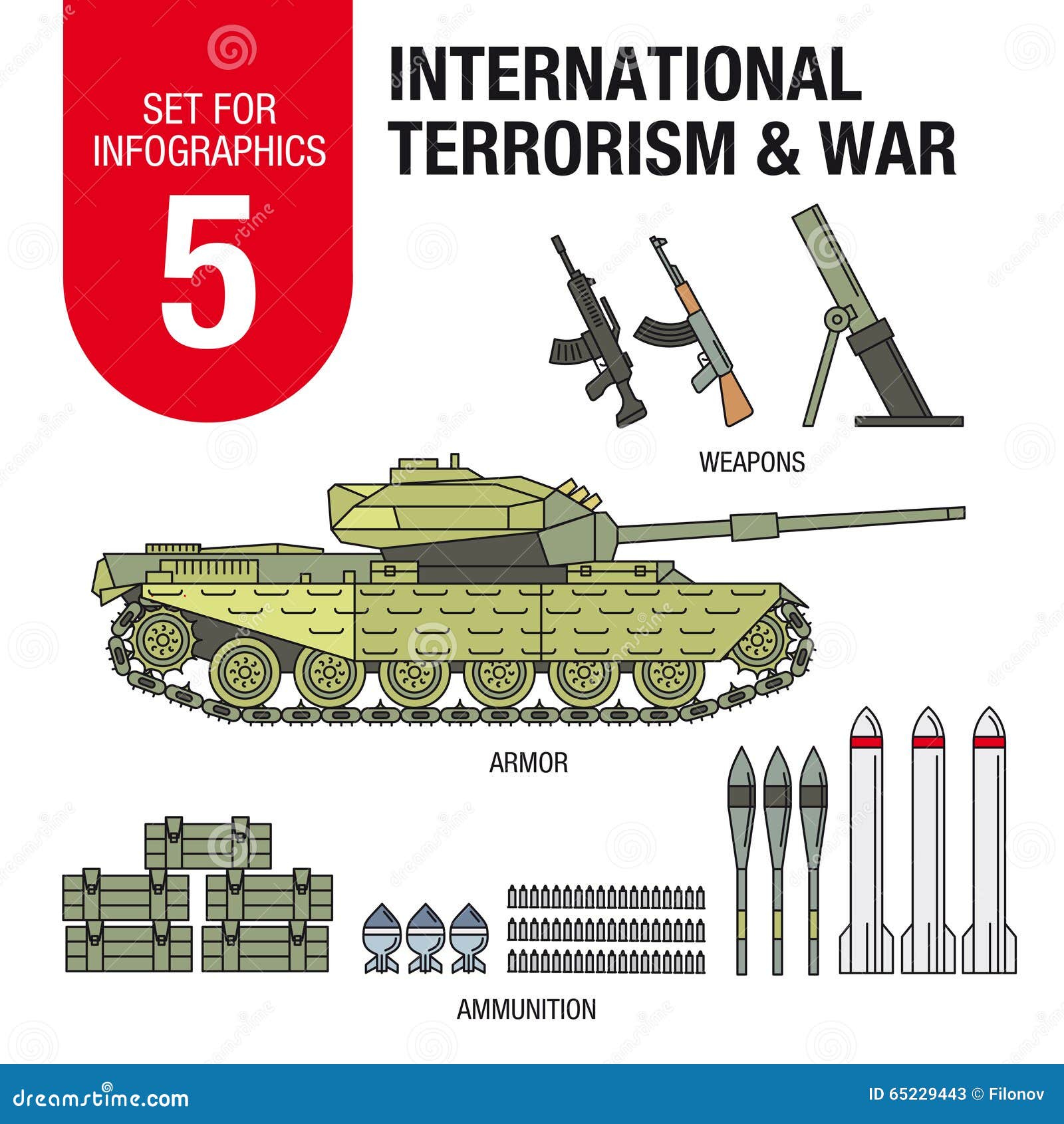 SET FOR INFOGRAPHICS
5

INTERNATIONAL TERRORISM & WAR

WEAPONS

ARMOR

AMMUNITION

dreamstime.com

ID 65229443 © Filonov