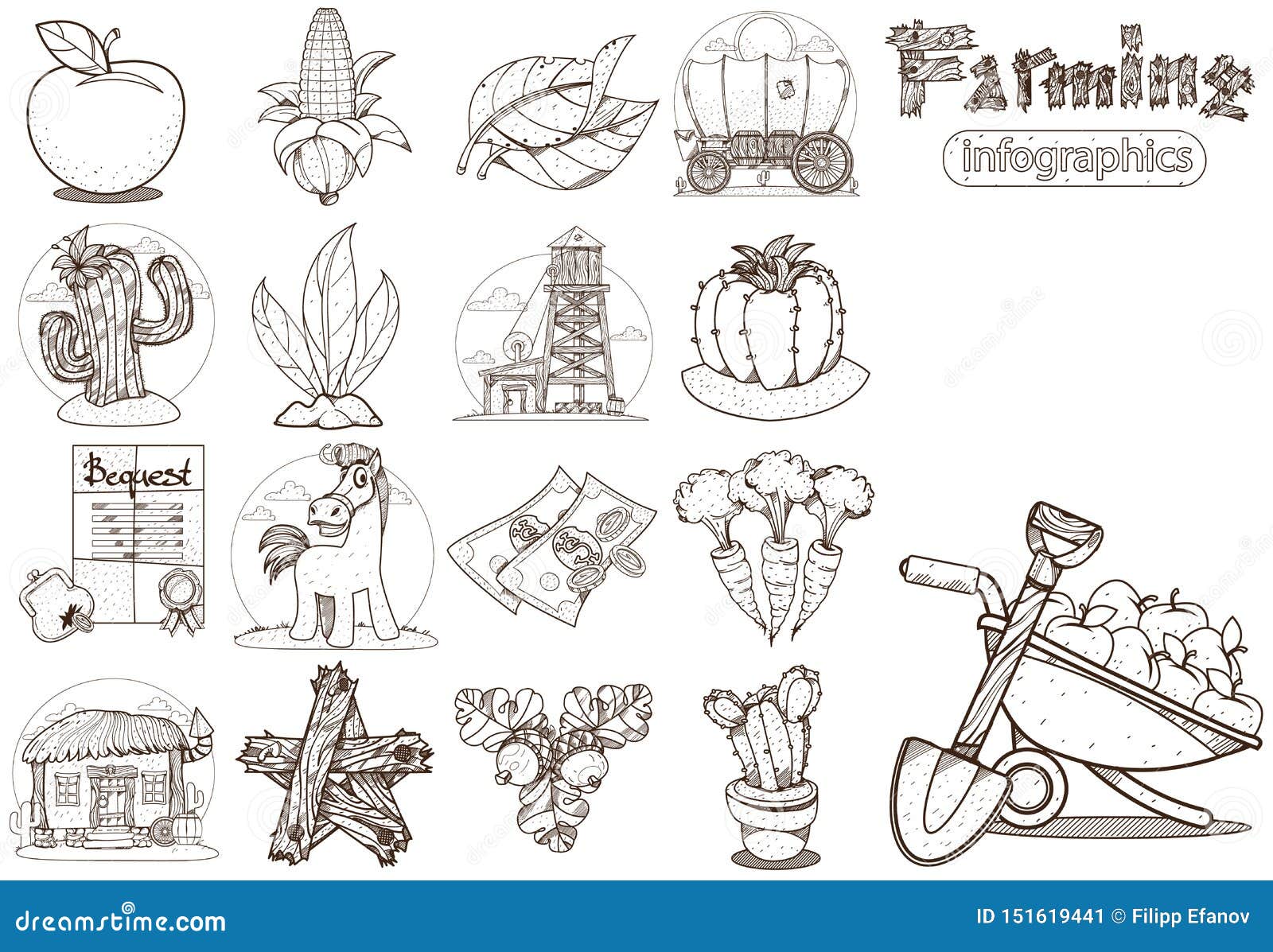 Farming
infographics

Bequest

dreamstime.com
ID 151619441 © Filipp Efanov