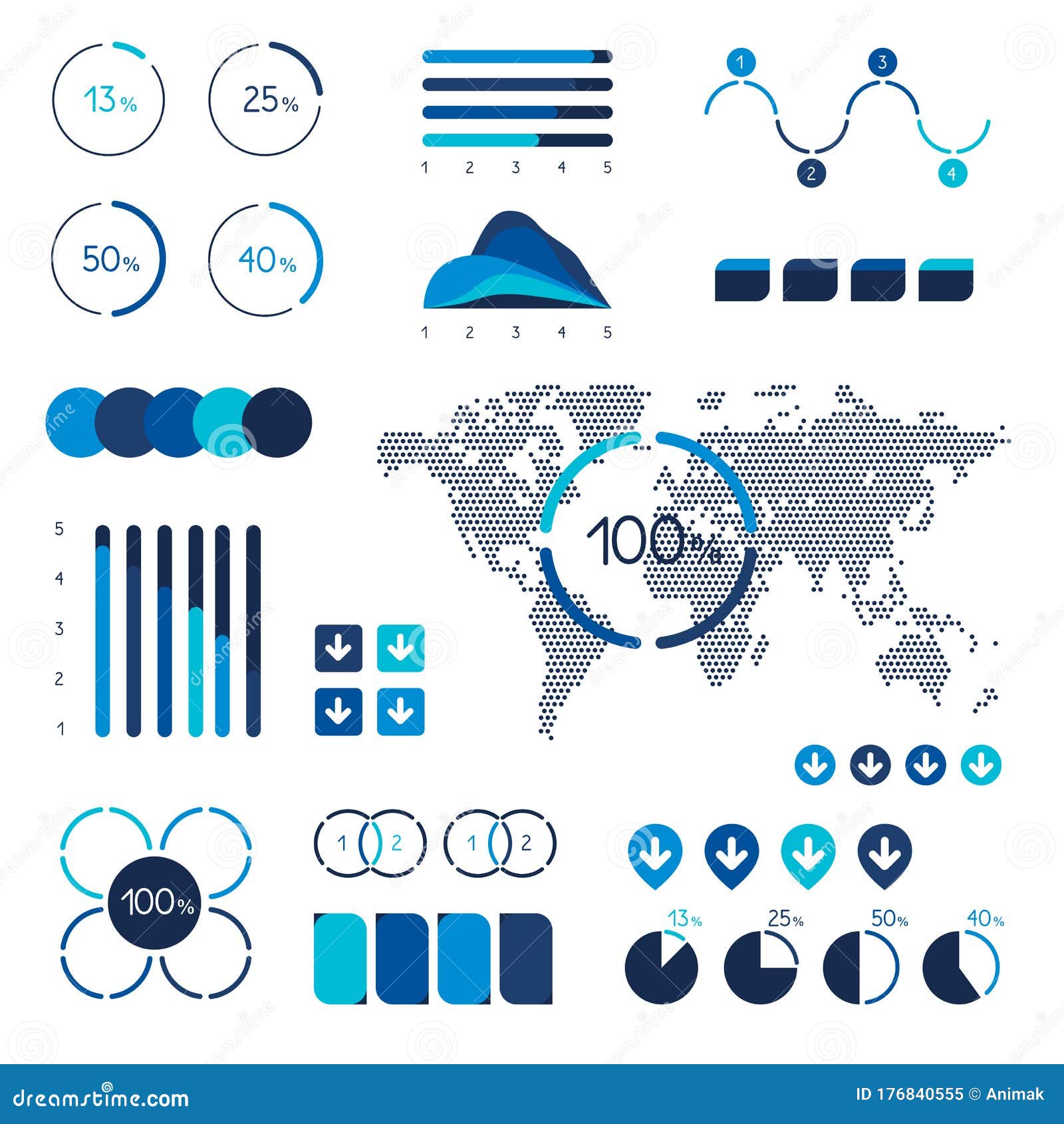 13%
25%
1 2 3 4 5
1
3
2
4
50%
40%
1 2 3 4 5
5
4
3
2
1
100%
100%
1 2
1 2
13%
25%
50%
40%
dreamstime.com
ID 176840555 © Animak