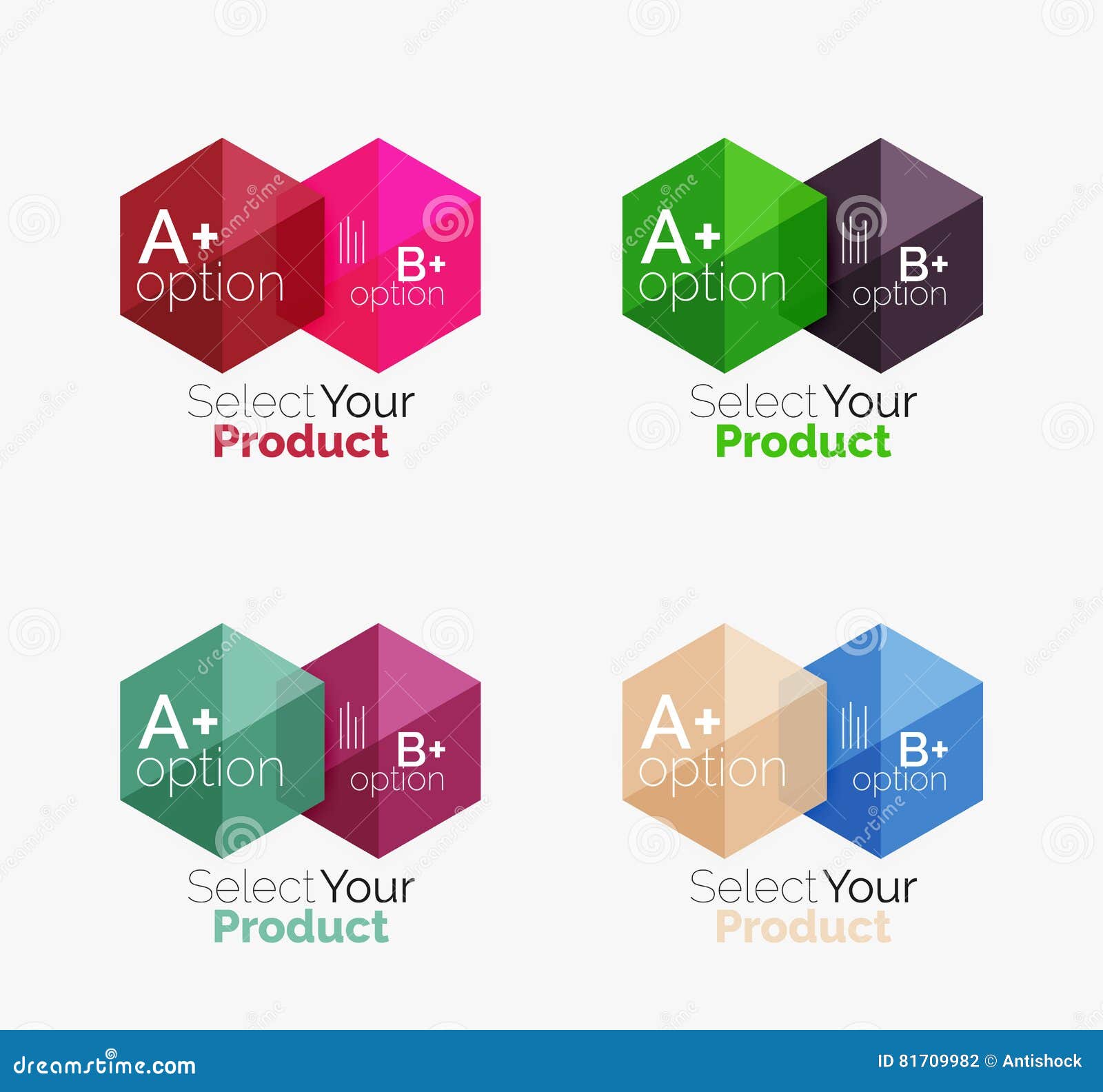 A+ option
B+ option
Select Your
Product

A+ option
B+ option
Select Your
Product

A+ option
B+ option
Select Your
Product

A+ option
B+ option
Select Your
Product

dreamstime.com
ID 81709982 © Antishock