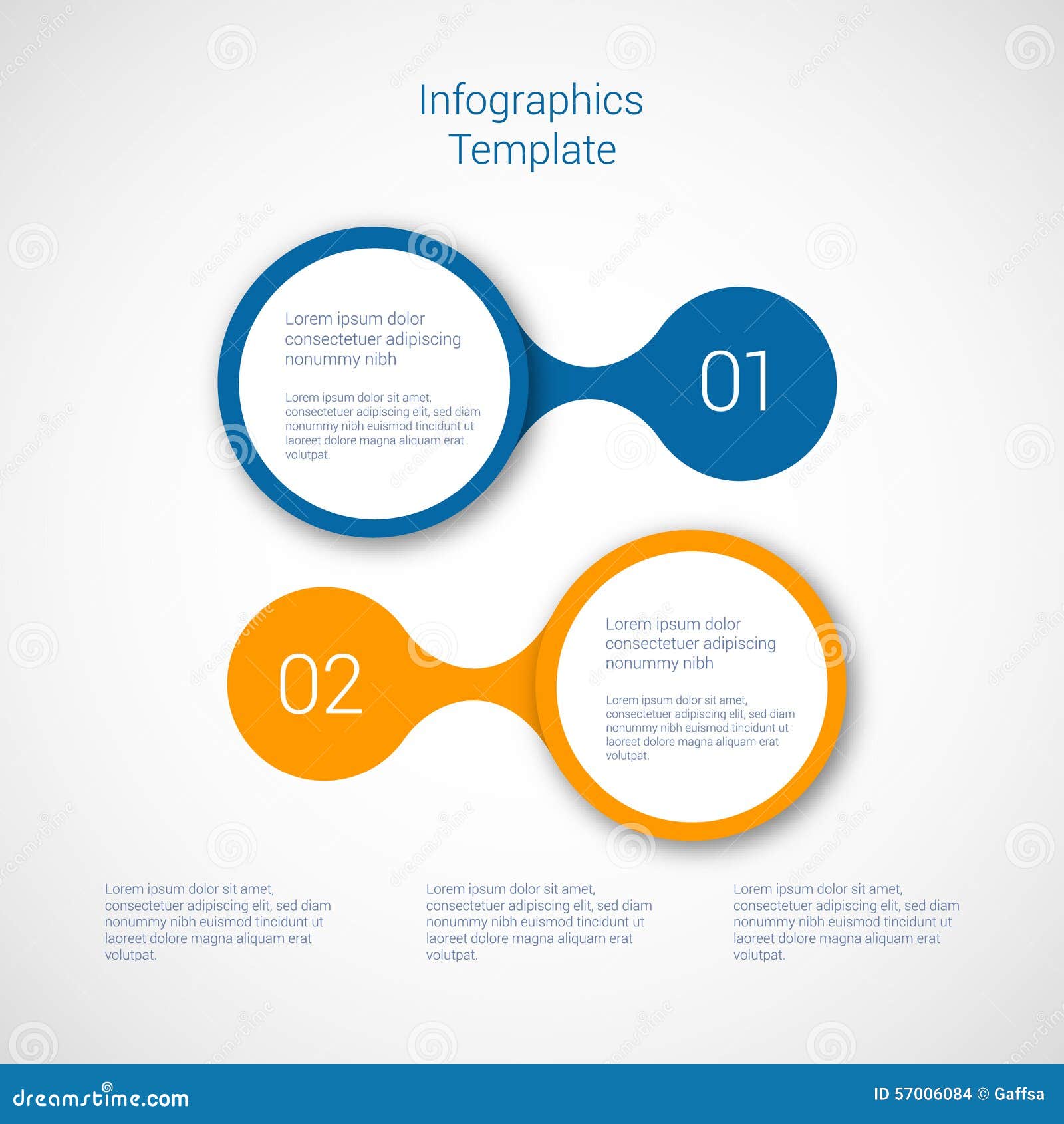 Infographics
Template

Lorem ipsum dolor consectetuer adipiscing nonummy nibh

Lorem ipsum dolor sit amet, consectetuer adipiscing elit, sed diam nonummy nibh euismod tincidunt ut laoreet dolore magna aliquam erat volutpat.

01

02

Lorem ipsum dolor consectetuer adipiscing nonummy nibh

Lorem ipsum dolor sit amet, consectetuer adipiscing elit, sed diam nonummy nibh euismod tincidunt ut laoreet dolore magna aliquam erat volutpat.

Lorem ipsum dolor sit amet, consectetuer adipiscing elit, sed diam nonummy nibh euismod tincidunt ut laoreet dolore magna aliquam erat volutpat.

Lorem ipsum dolor sit amet, consectetuer adipiscing elit, sed diam nonummy nibh euismod tincidunt ut laoreet dolore magna aliquam erat volutpat.

Lorem ipsum dolor sit amet, consectetuer adipiscing elit, sed diam nonummy nibh euismod tincidunt ut laoreet dolore magna aliquam erat volutpat.

dreamstime.com

ID 57006084 © Gaffsa