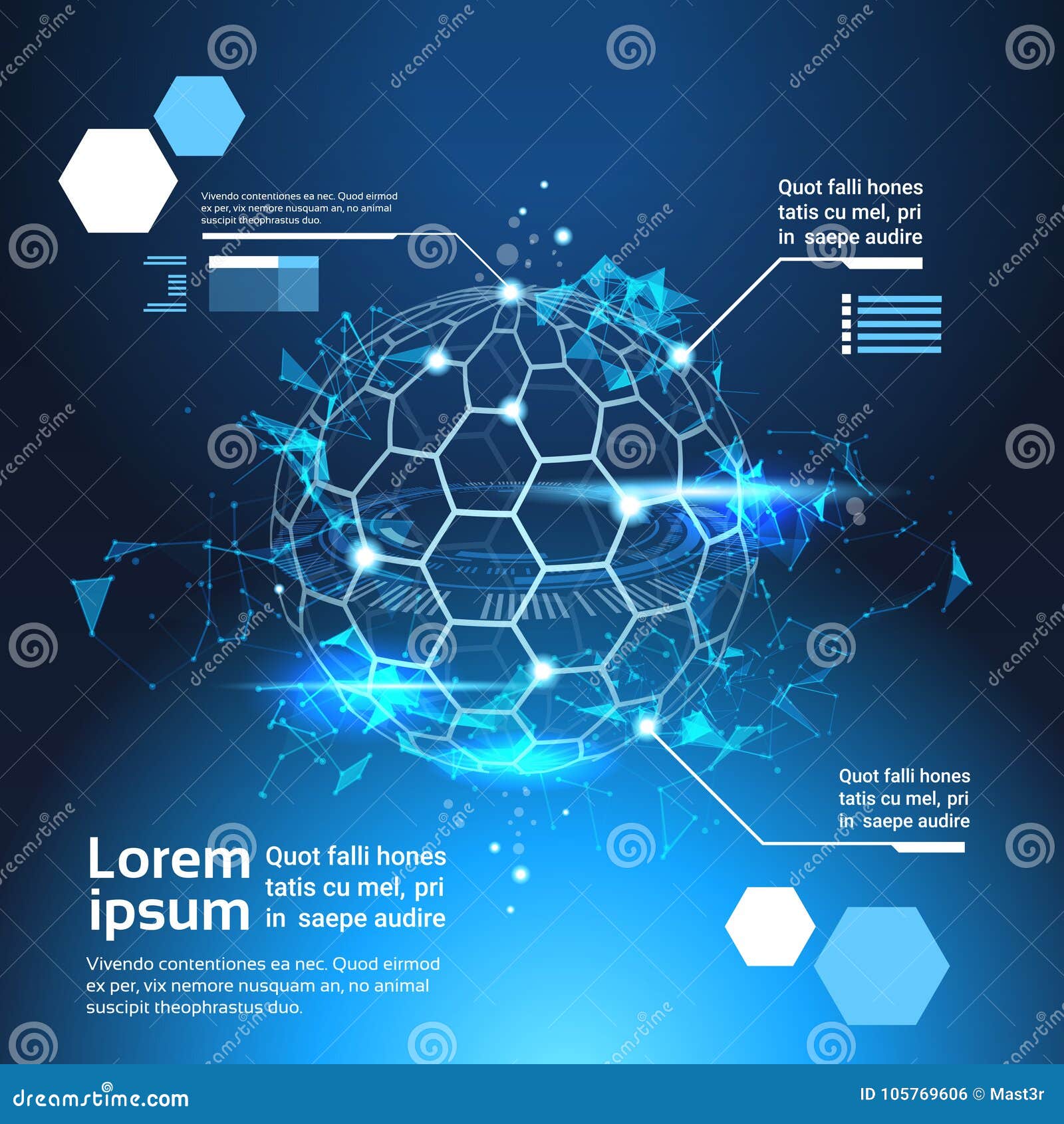 Vivendo contentiones ea nec. Quod eirmod ex per, vix nemore nusquam an, no animal suscipit theophrastus duo.

Quot falli hones tatis cu mel, pri in saepe audire

Quot falli hones tatis cu mel, pri in saepe audire

Lorem ipsum

Quot falli hones tatis cu mel, pri in saepe audire

Vivendo contentiones ea nec. Quod eirmod ex per, vix nemore nusquam an, no animal suscipit theophrastus duo.

dreamstime.com

ID 105769606 © Mast3r