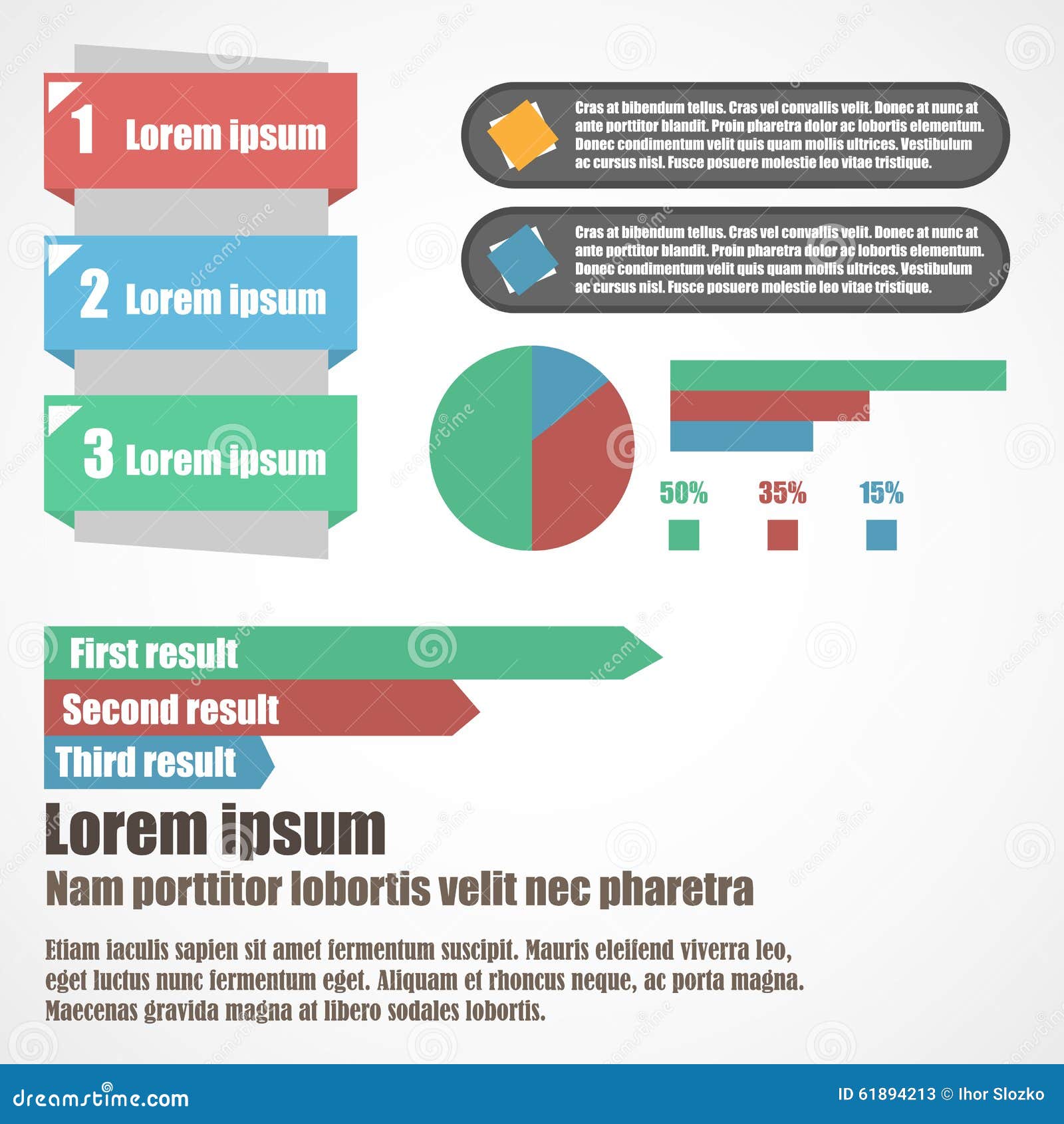 1 Lorem ipsum

2 Lorem ipsum

3 Lorem ipsum

Cras at bibendum tellus. Cras vel convallis velit. Donec at nunc at ante porttitor blandit. Proin pharetra dolor ac lobortis elementum. Donec condimentum velit quis quam mollis ultrices. Vestibulum ac cursus nisl. Fusce posuere molestie leo vitae tristique.

Cras at bibendum tellus. Cras vel convallis velit. Donec at nunc at ante porttitor blandit. Proin pharetra dolor ac lobortis elementum. Donec condimentum velit quis quam mollis ultrices. Vestibulum ac cursus nisl. Fusce posuere molestie leo vitae tristique.

50%

35%

15%

First result

Second result

Third result

Lorem ipsum

Nam porttitor lobortis velit nec pharetra

Etiam iaculis sapien sit amet fermentum suscipit. Mauris eleifend viverra leo, eget luctus nunc fermentum eget. Aliquam et rhoncus neque, ac porta magna. Maecenas gravida magna at libero sodales lobortis.

dreamstime.com

ID 61894213 © Ihor Slozko