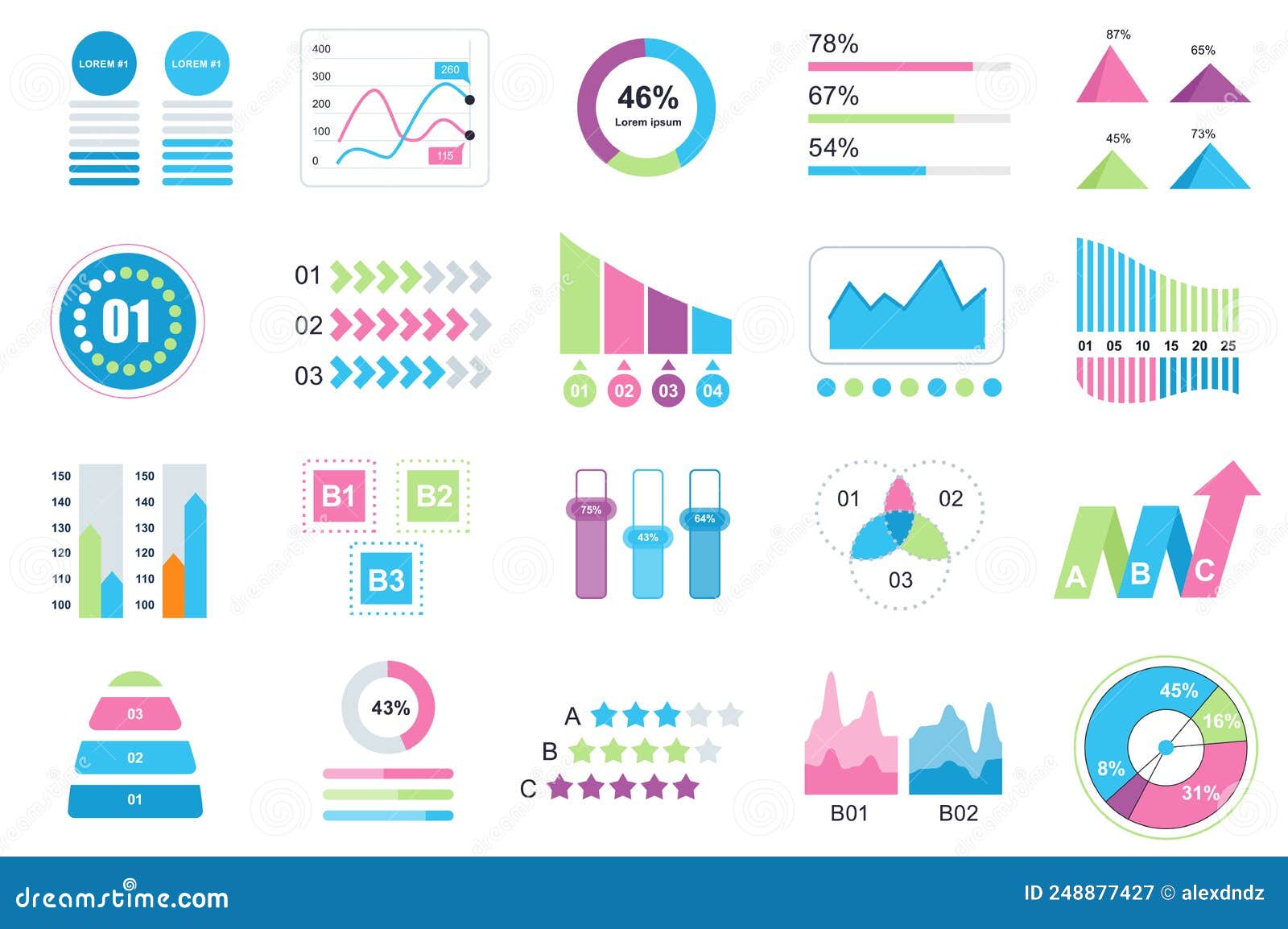 LOREM #1
LOREM #1

400
300
200
100
0
260
115

46%
Lorem ipsum

78%
67%
54%

87%
65%
45%
73%

01

01
02
03

01 02 03 04

01 05 10 15 20 25

150
140
130
120
110
100

150
140
130
120
110
100

B1
B2
B3

75%
43%
64%

01
02
03

A
B
C

03
02
01

43%

A
B
C

B01
B02

45%
16%
8%
31%

dreamstime.com
ID 248877427 © alexdndz