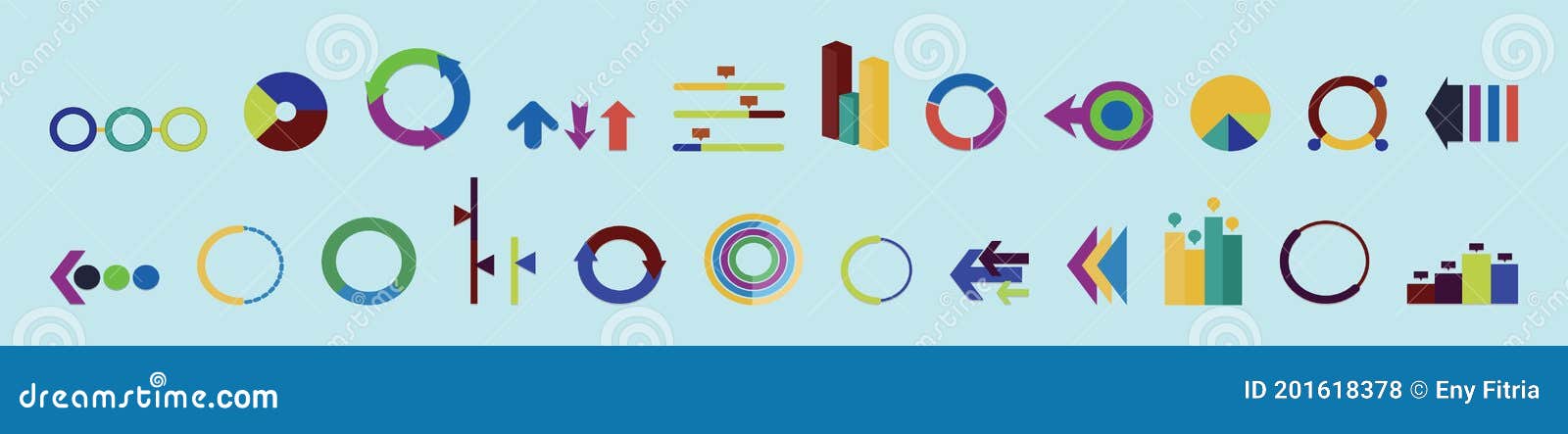 dreamstime.com

ID 201618378 © Eny Fitria