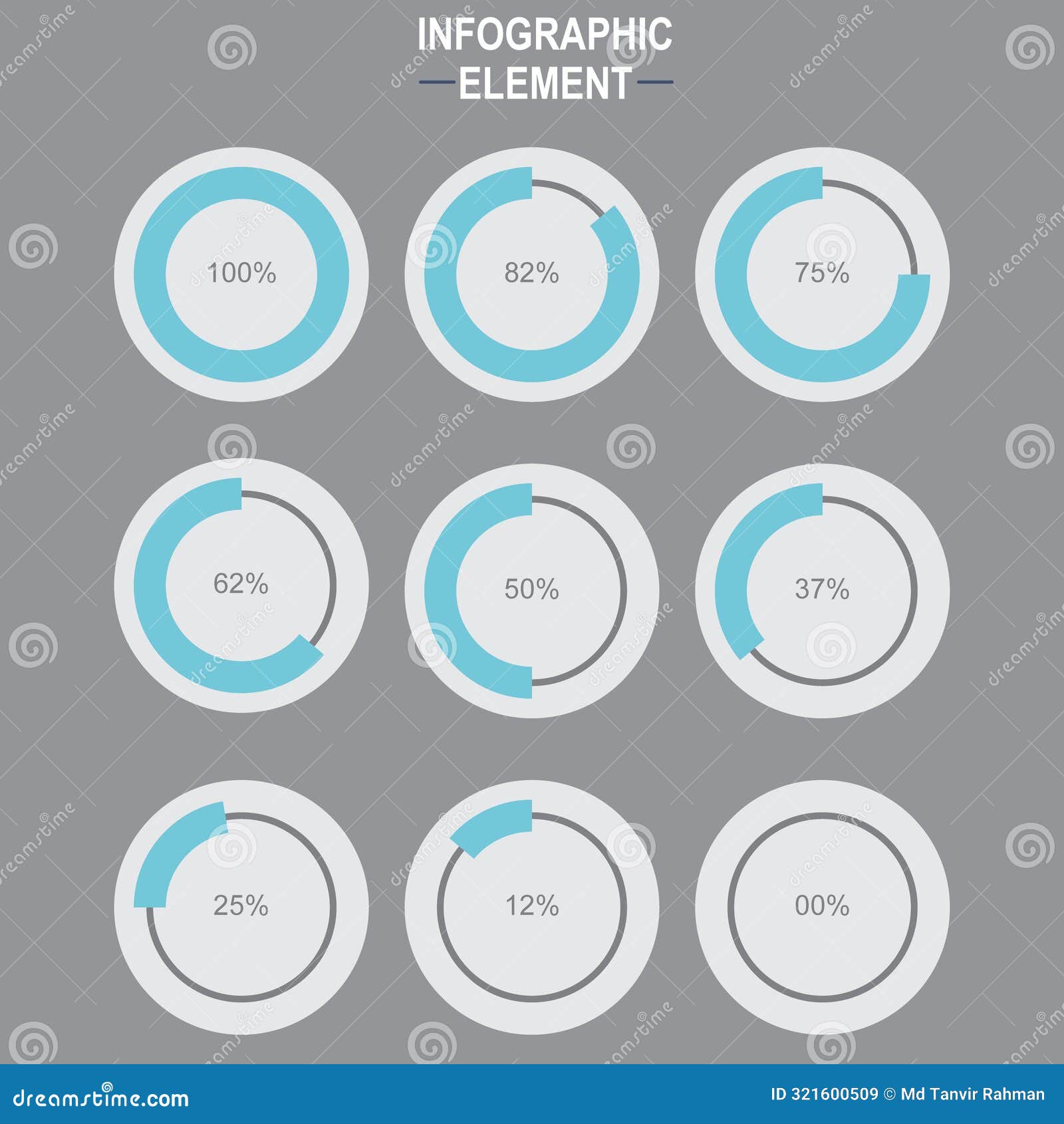 INFOGRAPHIC
ELEMENT

100%

82%

75%

62%

50%

37%

25%

12%

00%

dreamstime.com

ID 321600509 © Md Tanvir Rahman