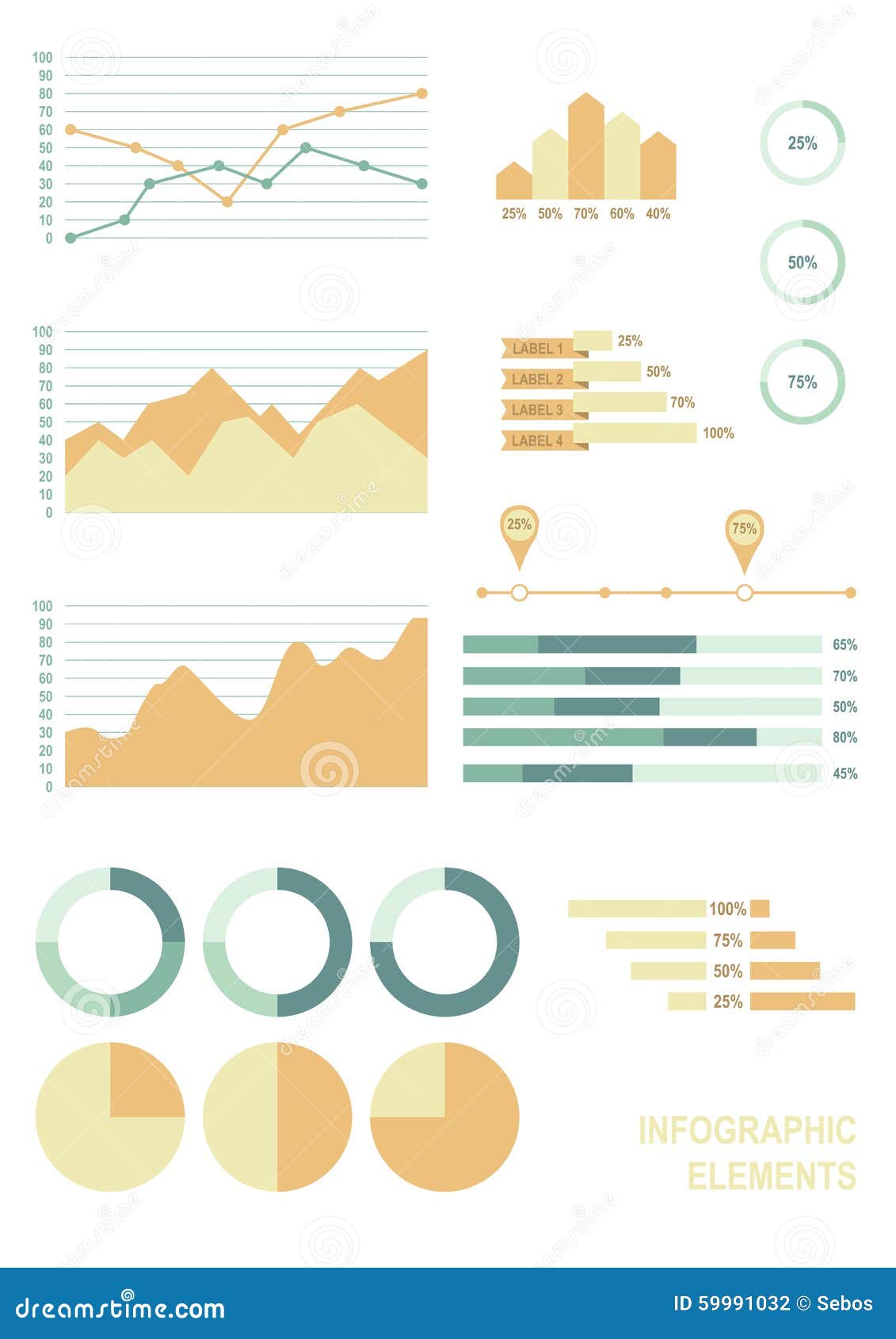 100
90
80
70
60
50
40
30
20
10
0

25% 50% 70% 60% 40%

25%

50%

75%

100
90
80
70
60
50
40
30
20
10
0

LABEL 1 25%
LABEL 2 50%
LABEL 3 70%
LABEL 4 100%

25%
75%

100
90
80
70
60
50
40
30
20
10
0

65%
70%
50%
80%
45%

100%
75%
50%
25%

INFOGRAPHIC ELEMENTS

dreamstime.com
ID 59991032 © Sebos