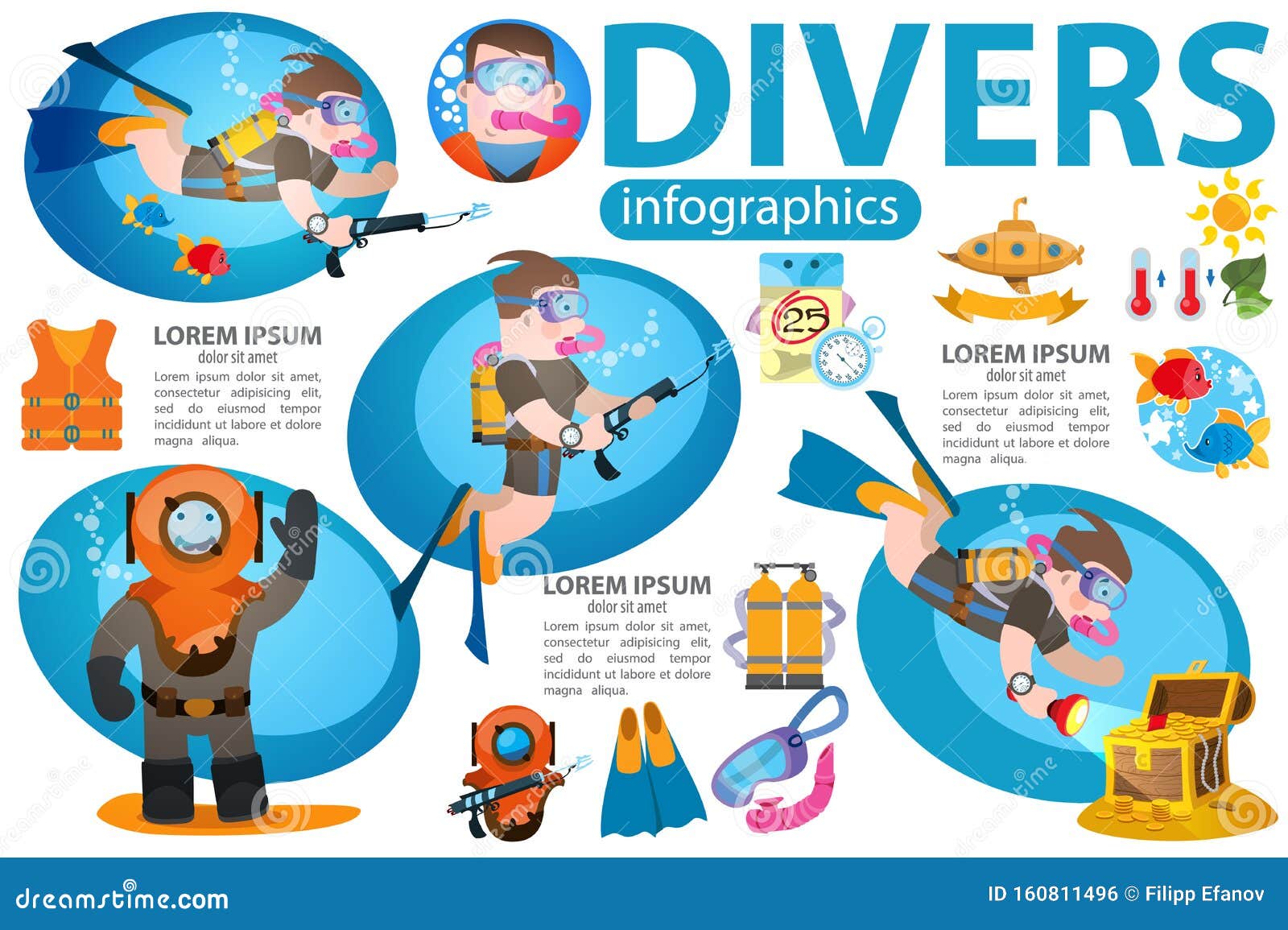 DIVERS
infographics

LOREM IPSUM
dolor sit amet
Lorem ipsum dolor sit amet, consectetur adipisicing elit, sed do eiusmod tempor incididunt ut labore et dolore magna aliqua.

25

LOREM IPSUM
dolor sit amet
Lorem ipsum dolor sit amet, consectetur adipisicing elit, sed do eiusmod tempor incididunt ut labore et dolore magna aliqua.

LOREM IPSUM
dolor sit amet
Lorem ipsum dolor sit amet, consectetur adipisicing elit, sed do eiusmod tempor incididunt ut labore et dolore magna aliqua.

dreamstime.com
ID 160811496 © Filipp Efanov