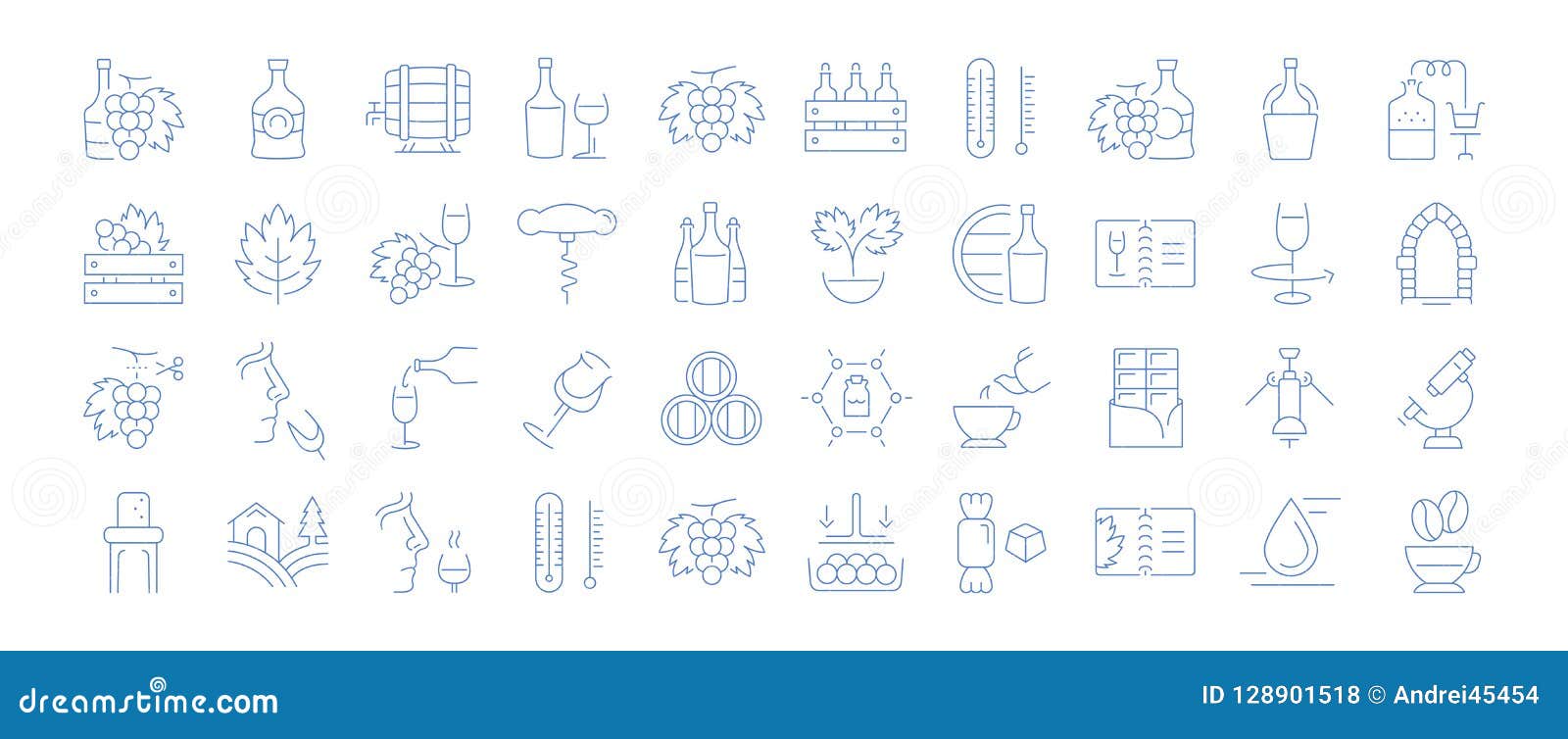 dreamstime.com

ID 128901518 © Andrei45454