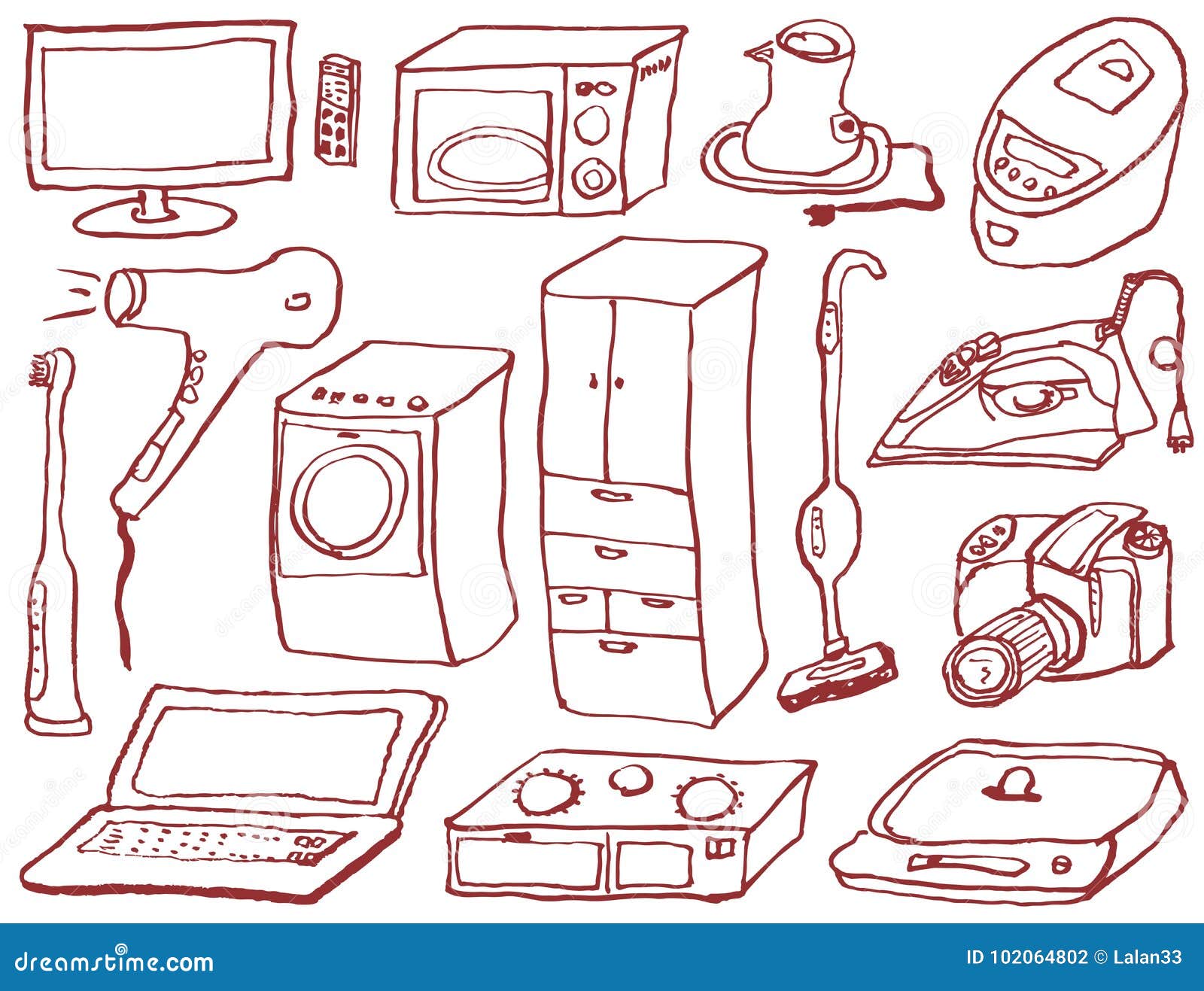 dreamstime.com

ID 102064802 © Lalan33