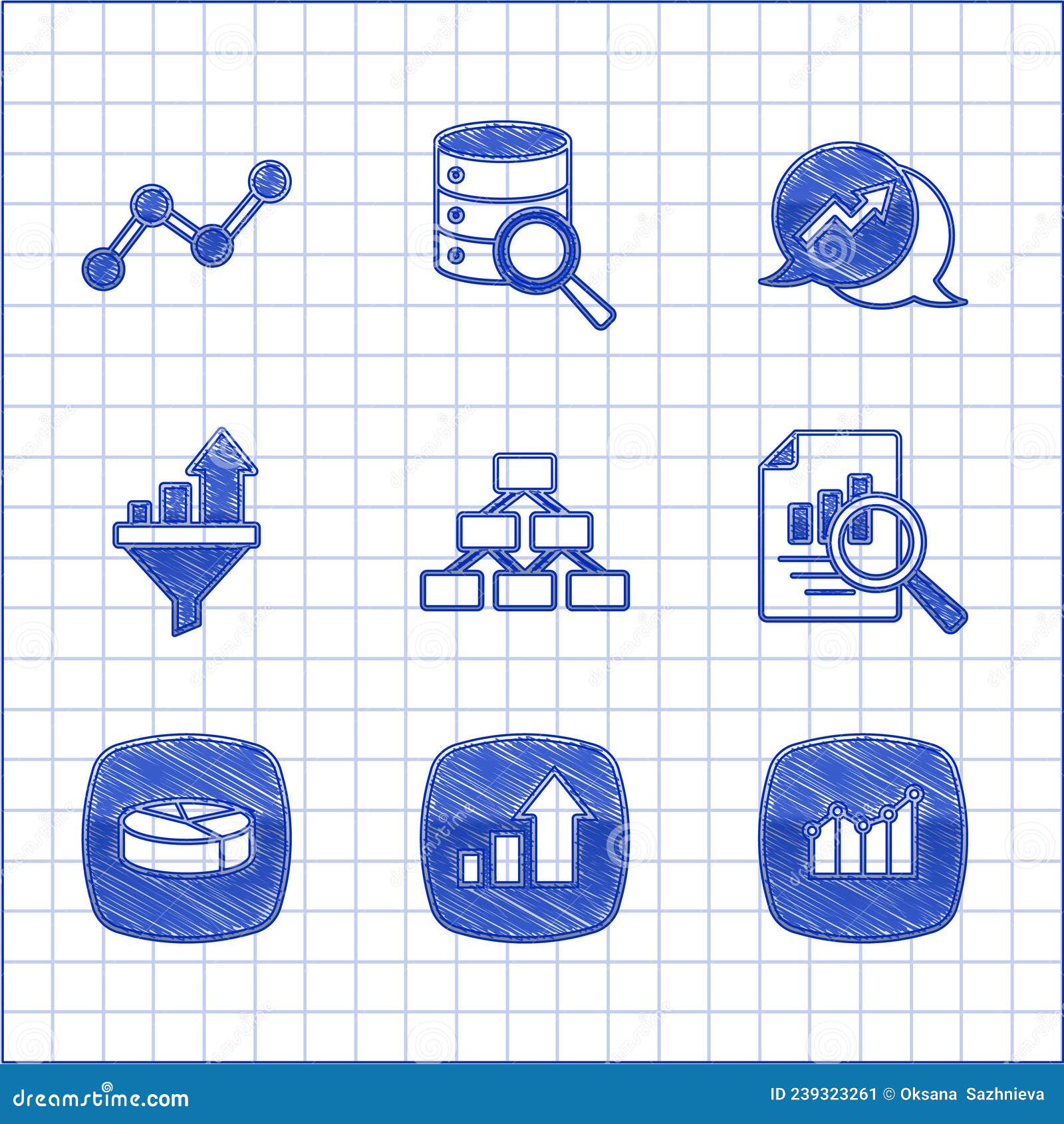 dreamstime.com

ID 239323261 © Oksana Sazhnieva