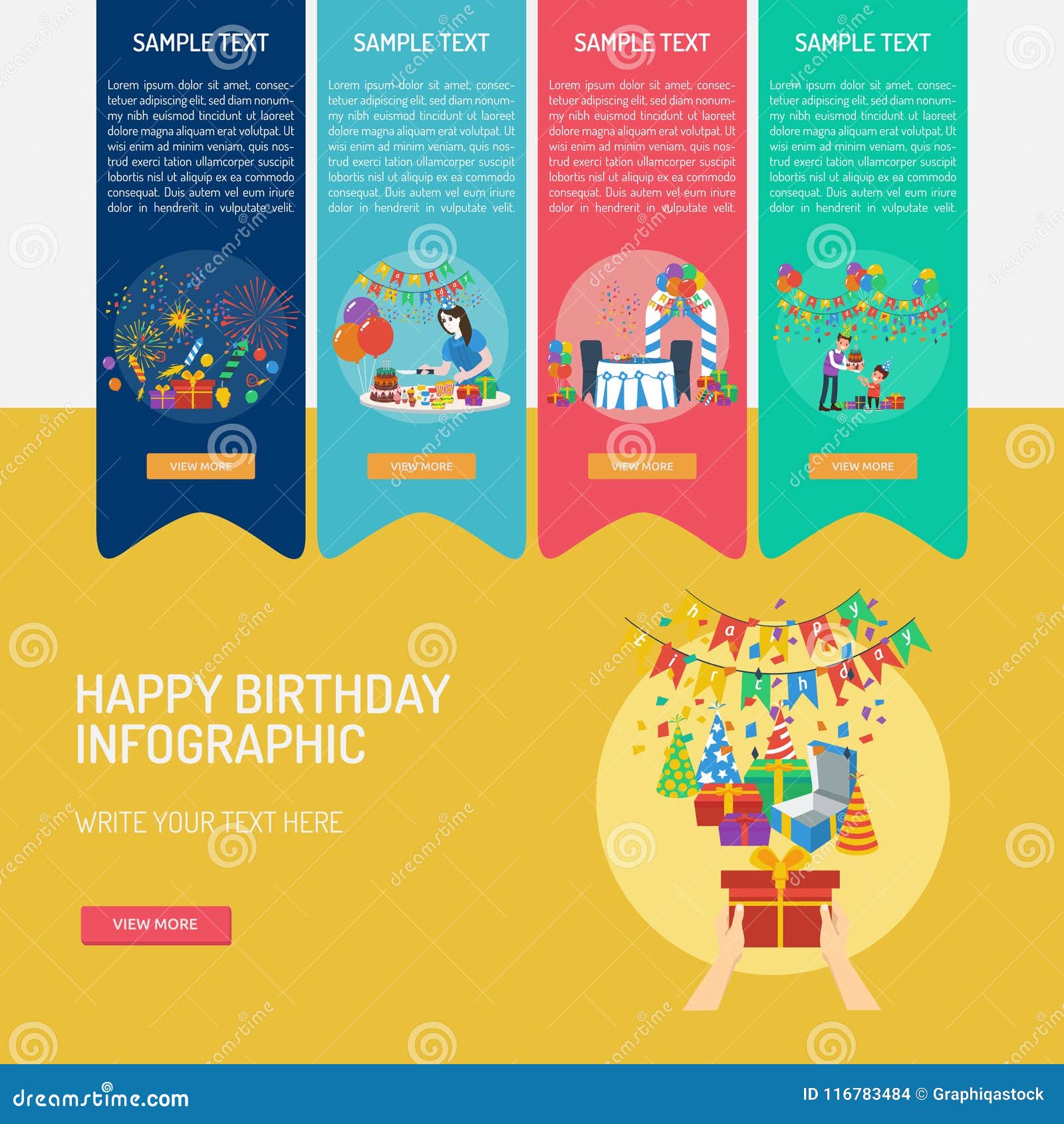 SAMPLE TEXT

Lorem ipsum dolor sit amet, consectetuer adipiscing elit, sed diam nonummy nibh euismod tincidunt ut laoreet dolore magna aliquam erat volutpat. Ut wisi enim ad minim veniam, quis nostrud exerci tation ullamcorper suscipit lobortis nisl ut aliquip ex ea commodo consequat. Duis autem vel eum iriure dolor in hendrerit in vulputate velit.

VIEW MORE

SAMPLE TEXT

Lorem ipsum dolor sit amet, consectetuer adipiscing elit, sed diam nonummy nibh euismod tincidunt ut laoreet dolore magna aliquam erat volutpat. Ut wisi enim ad minim veniam, quis nostrud exerci tation ullamcorper suscipit lobortis nisl ut aliquip ex ea commodo consequat. Duis autem vel eum iriure dolor in hendrerit in vulputate velit.

happy birthday

VIEW MORE

SAMPLE TEXT

Lorem ipsum dolor sit amet, consectetuer adipiscing elit, sed diam nonummy nibh euismod tincidunt ut laoreet dolore magna aliquam erat volutpat. Ut wisi enim ad minim veniam, quis nostrud exerci tation ullamcorper suscipit lobortis nisl ut aliquip ex ea commodo consequat. Duis autem vel eum iriure dolor in hendrerit in vulputate velit.

VIEW MORE

SAMPLE TEXT

Lorem ipsum dolor sit amet, consectetuer adipiscing elit, sed diam nonummy nibh euismod tincidunt ut laoreet dolore magna aliquam erat volutpat. Ut wisi enim ad minim veniam, quis nostrud exerci tation ullamcorper suscipit lobortis nisl ut aliquip ex ea commodo consequat. Duis autem vel eum iriure dolor in hendrerit in vulputate velit.

VIEW MORE

HAPPY BIRTHDAY INFOGRAPHIC

WRITE YOUR TEXT HERE

VIEW MORE

happy birthday

dreamstime.com

ID 116783484 © Graphiqastock