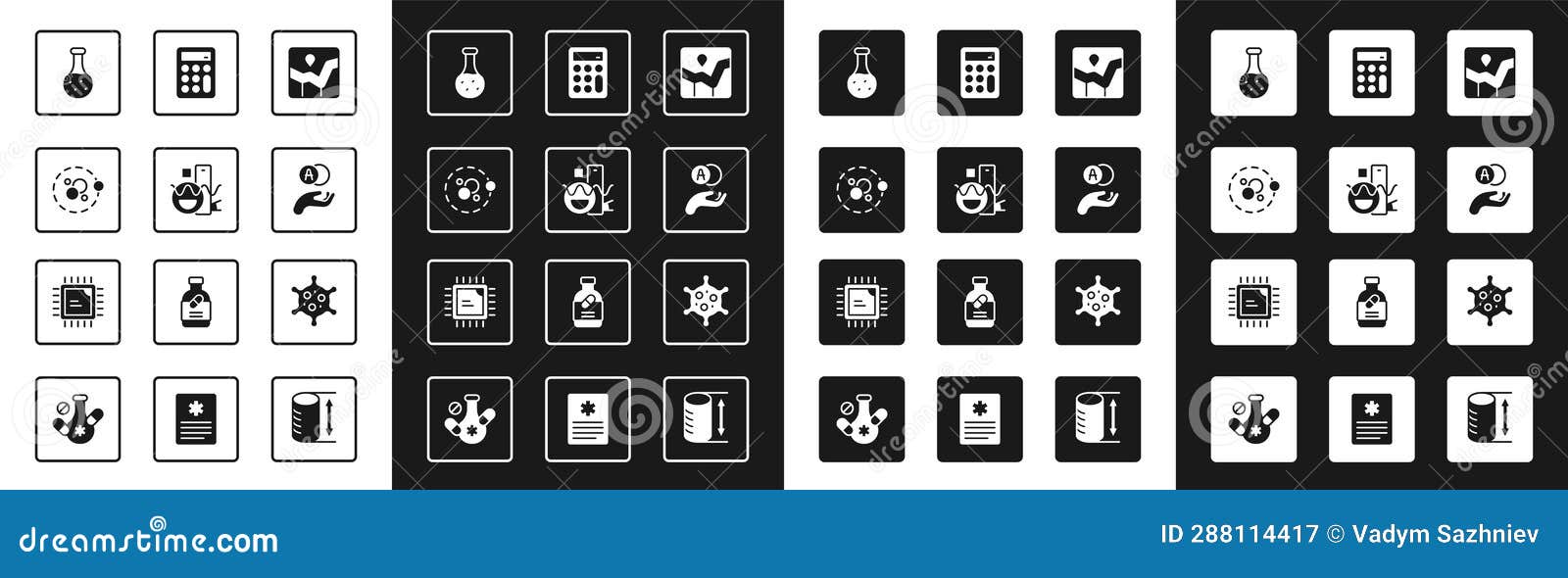 dreamstime.com

ID 288114417 © Vadym Sazhniev