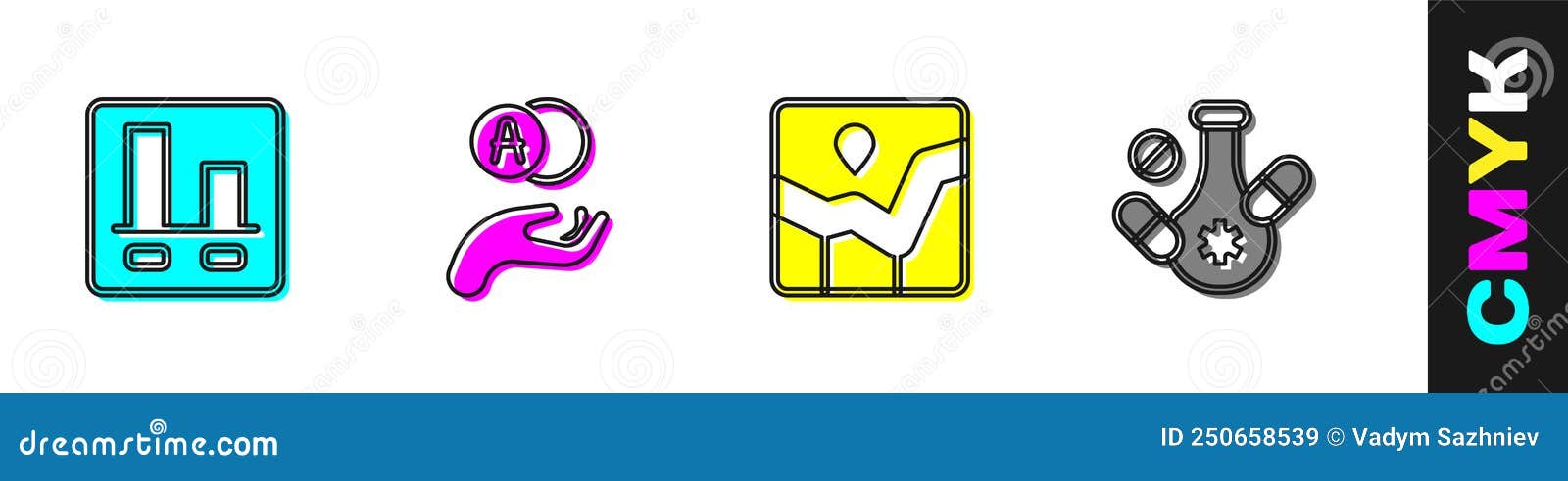 A

CMYK

dreamstime.com

ID 250658539 © Vadym Sazhniev