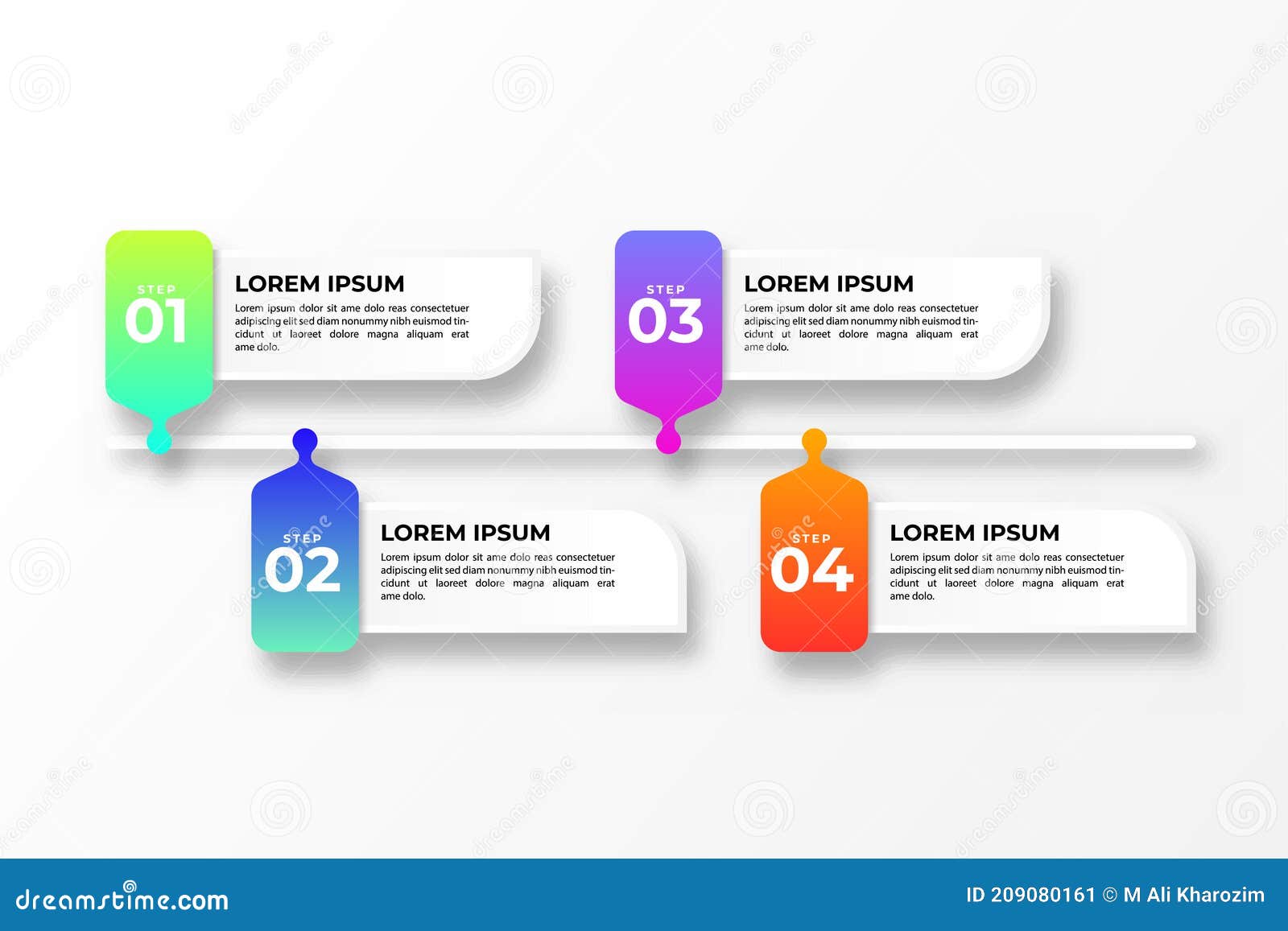 STEP 01

LOREM IPSUM

Lorem ipsum dolor sit ame dolo reas consectetuer adipiscing elit sed diam nonummy nibh euismod tincidunt ut laoreet dolore magna aliquam erat ame dolo.

STEP 03

LOREM IPSUM

Lorem ipsum dolor sit ame dolo reas consectetuer adipiscing elit sed diam nonummy nibh euismod tincidunt ut laoreet dolore magna aliquam erat ame dolo.

STEP 02

LOREM IPSUM

Lorem ipsum dolor sit ame dolo reas consectetuer adipiscing elit sed diam nonummy nibh euismod tincidunt ut laoreet dolore magna aliquam erat ame dolo.

STEP 04

LOREM IPSUM

Lorem ipsum dolor sit ame dolo reas consectetuer adipiscing elit sed diam nonummy nibh euismod tincidunt ut laoreet dolore magna aliquam erat ame dolo.

dreamstime.com

ID 209080161 © M Ali Kharozim