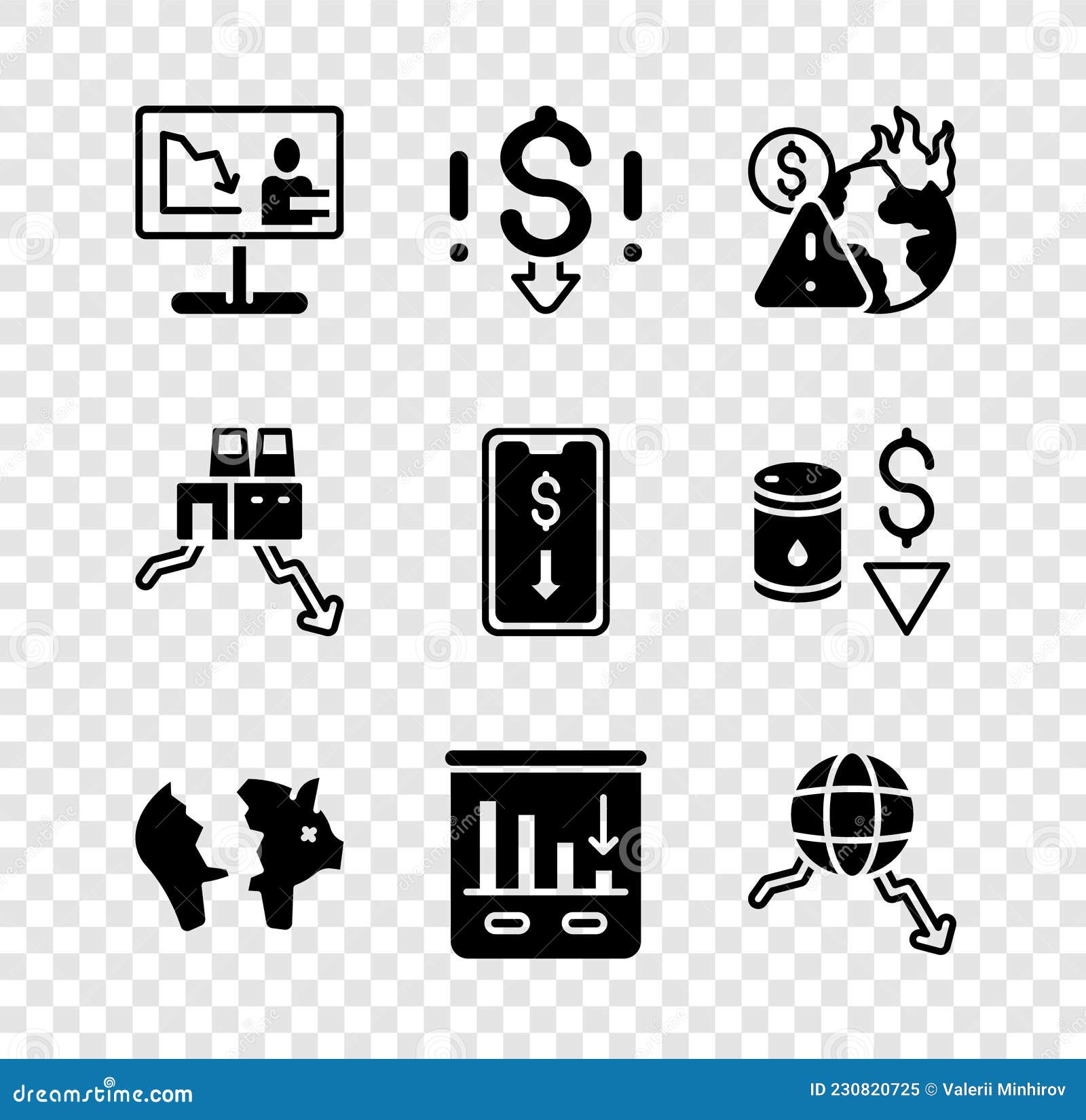 dreamstime.com

ID 230820725 © Valerii Minhirov