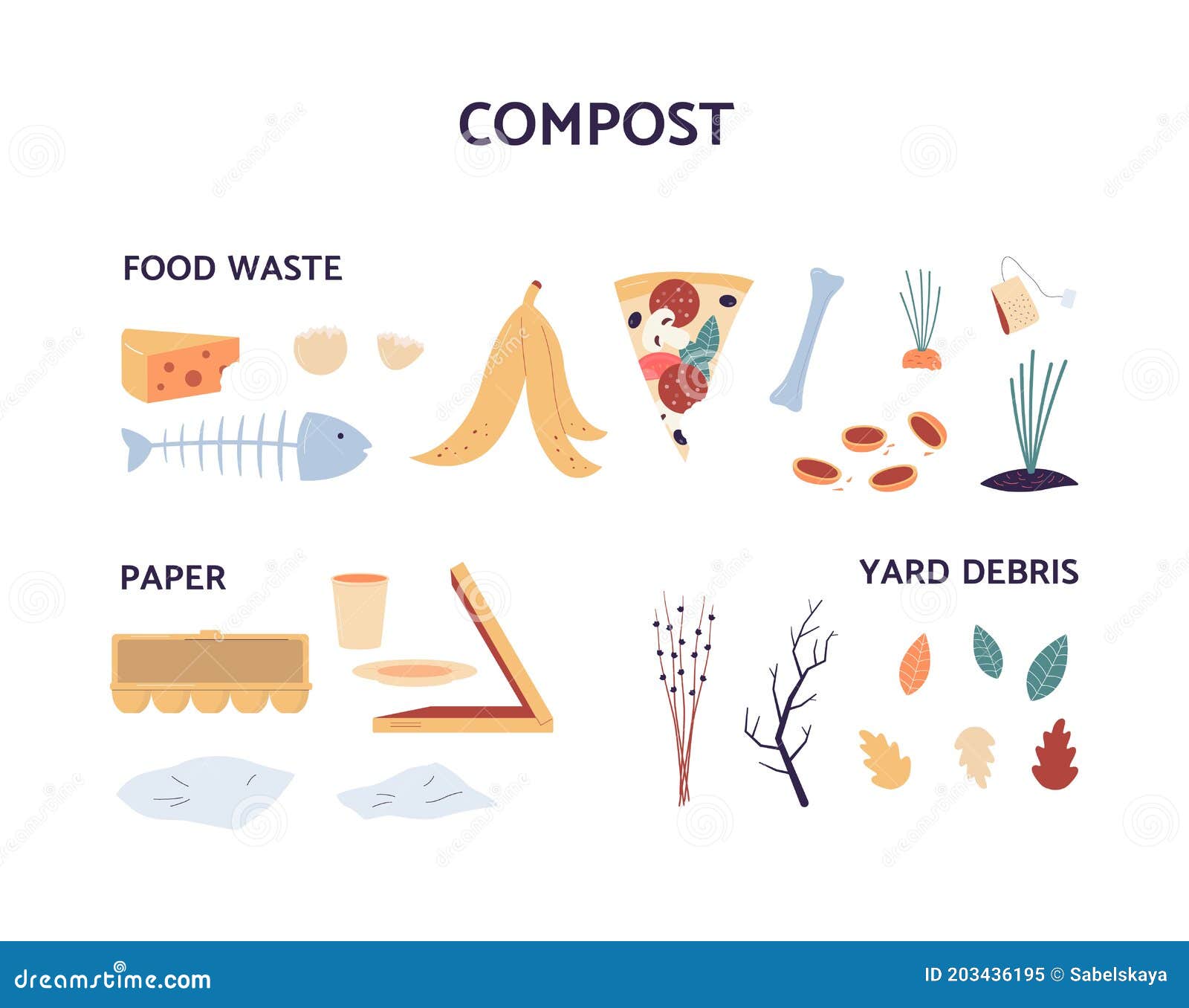 COMPOST

FOOD WASTE

PAPER

YARD DEBRIS

dreamstime.com

ID 203436195 © Sabelskaya