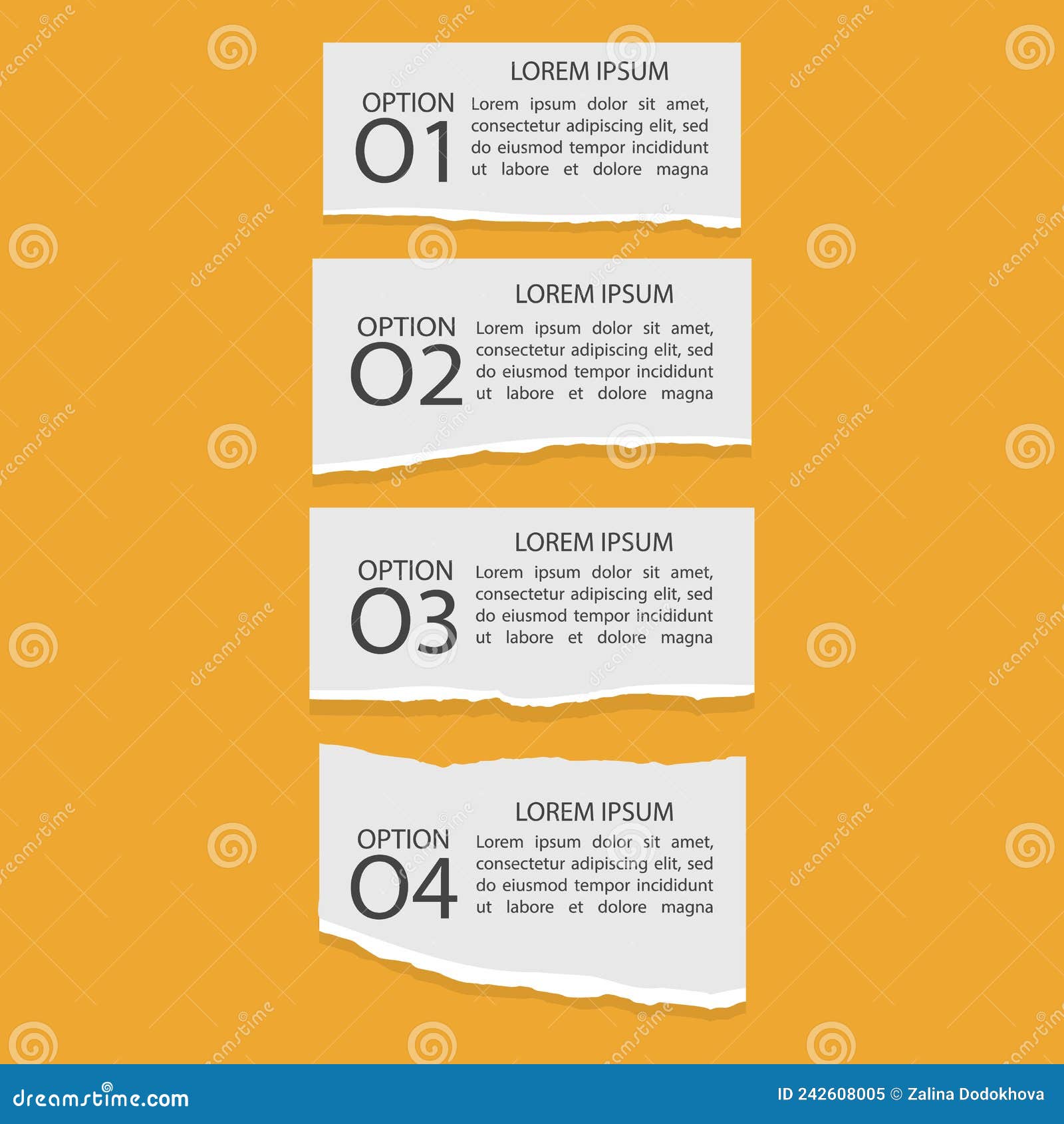 LOREM IPSUM

OPTION 01

Lorem ipsum dolor sit amet, consectetur adipiscing elit, sed do eiusmod tempor incididunt ut labore et dolore magna

LOREM IPSUM

OPTION 02

Lorem ipsum dolor sit amet, consectetur adipiscing elit, sed do eiusmod tempor incididunt ut labore et dolore magna

LOREM IPSUM

OPTION 03

Lorem ipsum dolor sit amet, consectetur adipiscing elit, sed do eiusmod tempor incididunt ut labore et dolore magna

LOREM IPSUM

OPTION 04

Lorem ipsum dolor sit amet, consectetur adipiscing elit, sed do eiusmod tempor incididunt ut labore et dolore magna

dreamstime.com

ID 242608005 © Zalina Dodokhova