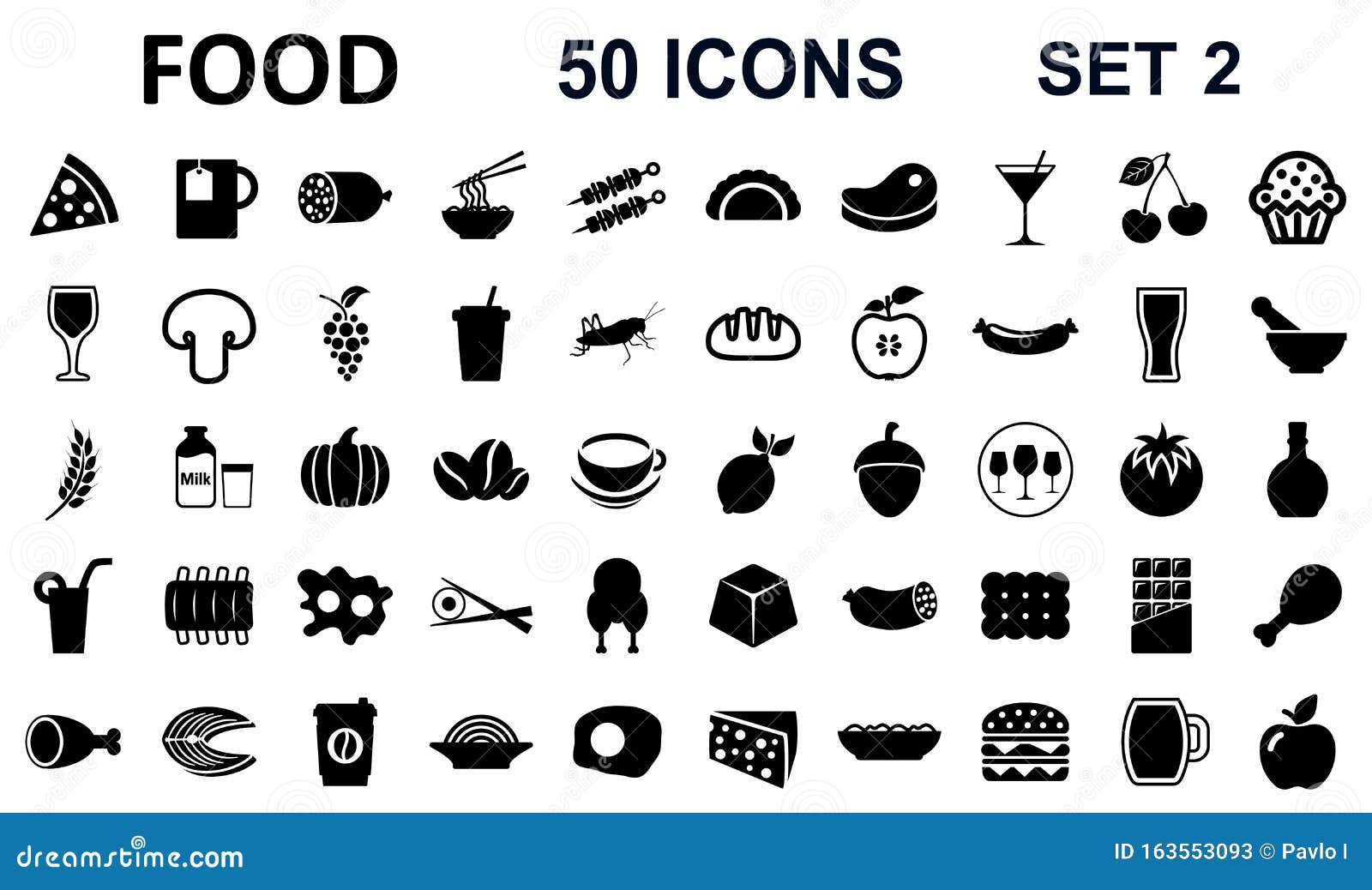 FOOD 50 ICONS SET 2

Milk

dreamstime.com

ID 163553093 © Pavlo I