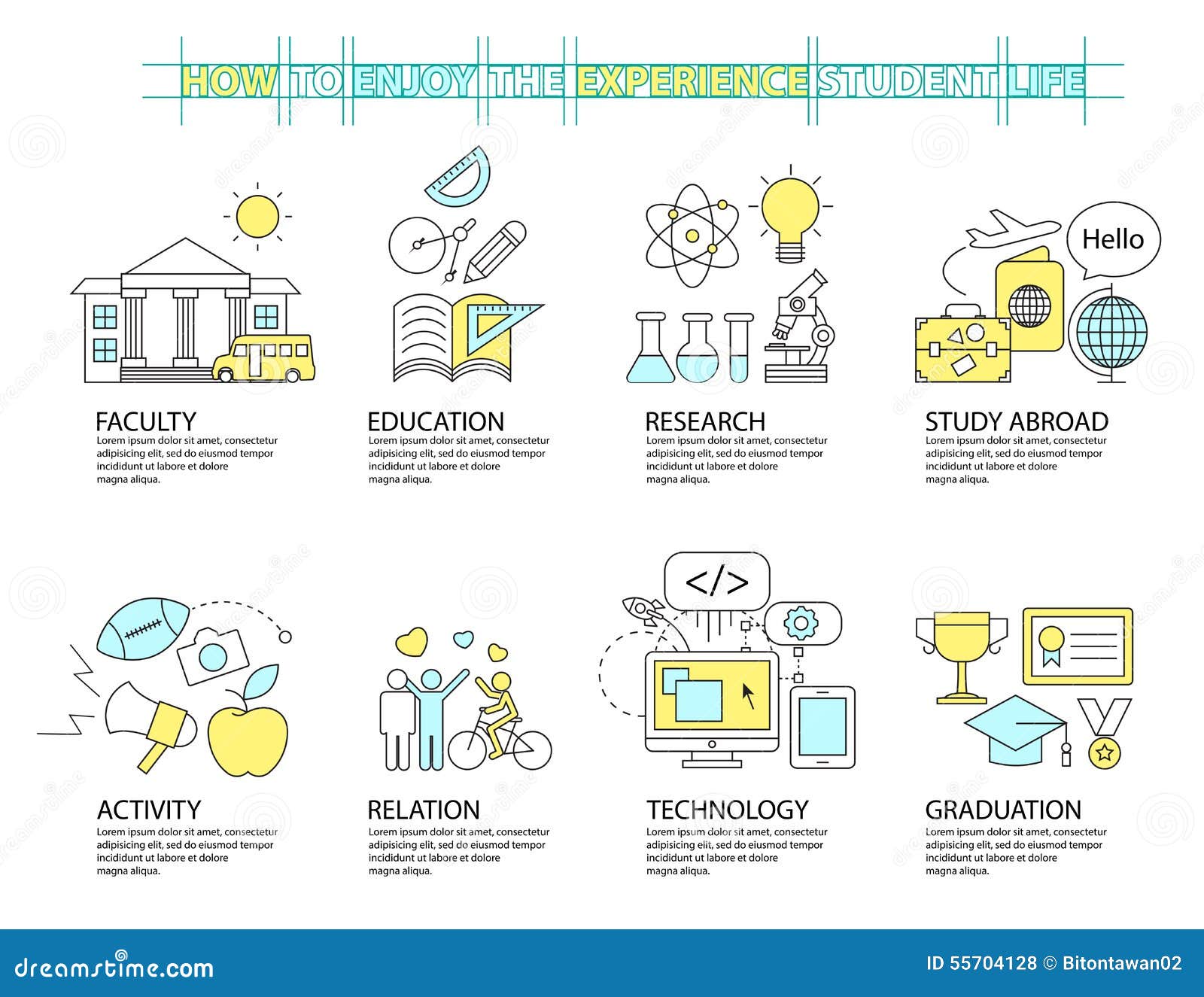 HOW TO ENJOY THE EXPERIENCE STUDENT LIFE

Hello

FACULTY
Lorem ipsum dolor sit amet, consectetur adipisicing elit, sed do eiusmod tempor incididunt ut labore et dolore magna aliqua.

EDUCATION
Lorem ipsum dolor sit amet, consectetur adipisicing elit, sed do eiusmod tempor incididunt ut labore et dolore magna aliqua.

RESEARCH
Lorem ipsum dolor sit amet, consectetur adipisicing elit, sed do eiusmod tempor incididunt ut labore et dolore magna aliqua.

STUDY ABROAD
Lorem ipsum dolor sit amet, consectetur adipisicing elit, sed do eiusmod tempor incididunt ut labore et dolore magna aliqua.

</>

ACTIVITY
Lorem ipsum dolor sit amet, consectetur adipisicing elit, sed do eiusmod tempor incididunt ut labore et dolore magna aliqua.

RELATION
Lorem ipsum dolor sit amet, consectetur adipisicing elit, sed do eiusmod tempor incididunt ut labore et dolore magna aliqua.

TECHNOLOGY
Lorem ipsum dolor sit amet, consectetur adipisicing elit, sed do eiusmod tempor incididunt ut labore et dolore magna aliqua.

GRADUATION
Lorem ipsum dolor sit amet, consectetur adipisicing elit, sed do eiusmod tempor incididunt ut labore et dolore magna aliqua.

dreamstime.com
ID 55704128 © Bitontawan02