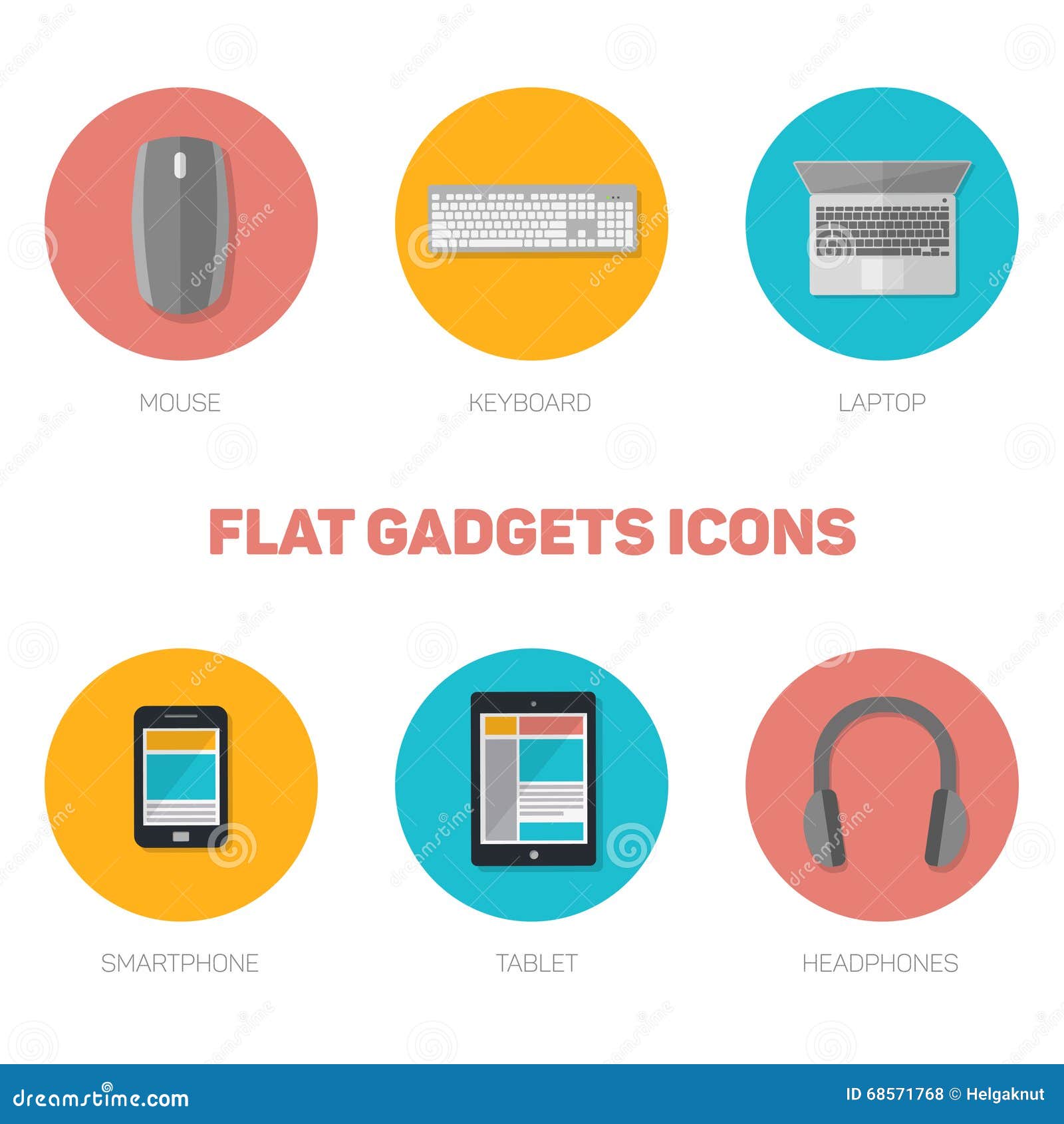 MOUSE

KEYBOARD

LAPTOP

FLAT GADGETS ICONS

SMARTPHONE

TABLET

HEADPHONES

dreamstime.com

ID 68571768 © Helgaknut