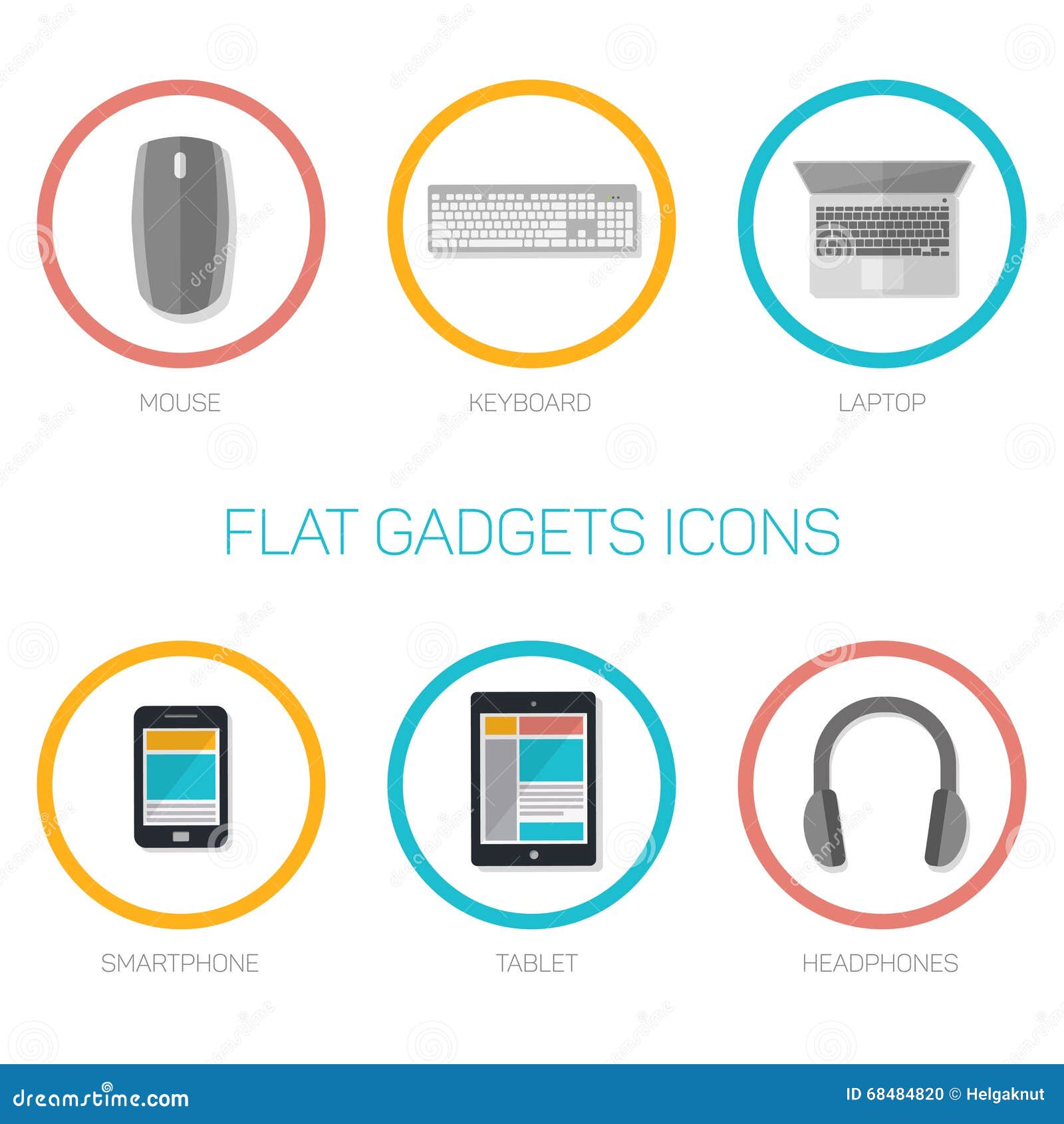 MOUSE

KEYBOARD

LAPTOP

FLAT GADGETS ICONS

SMARTPHONE

TABLET

HEADPHONES

dreamstime.com

ID 68484820 © Helgaknut