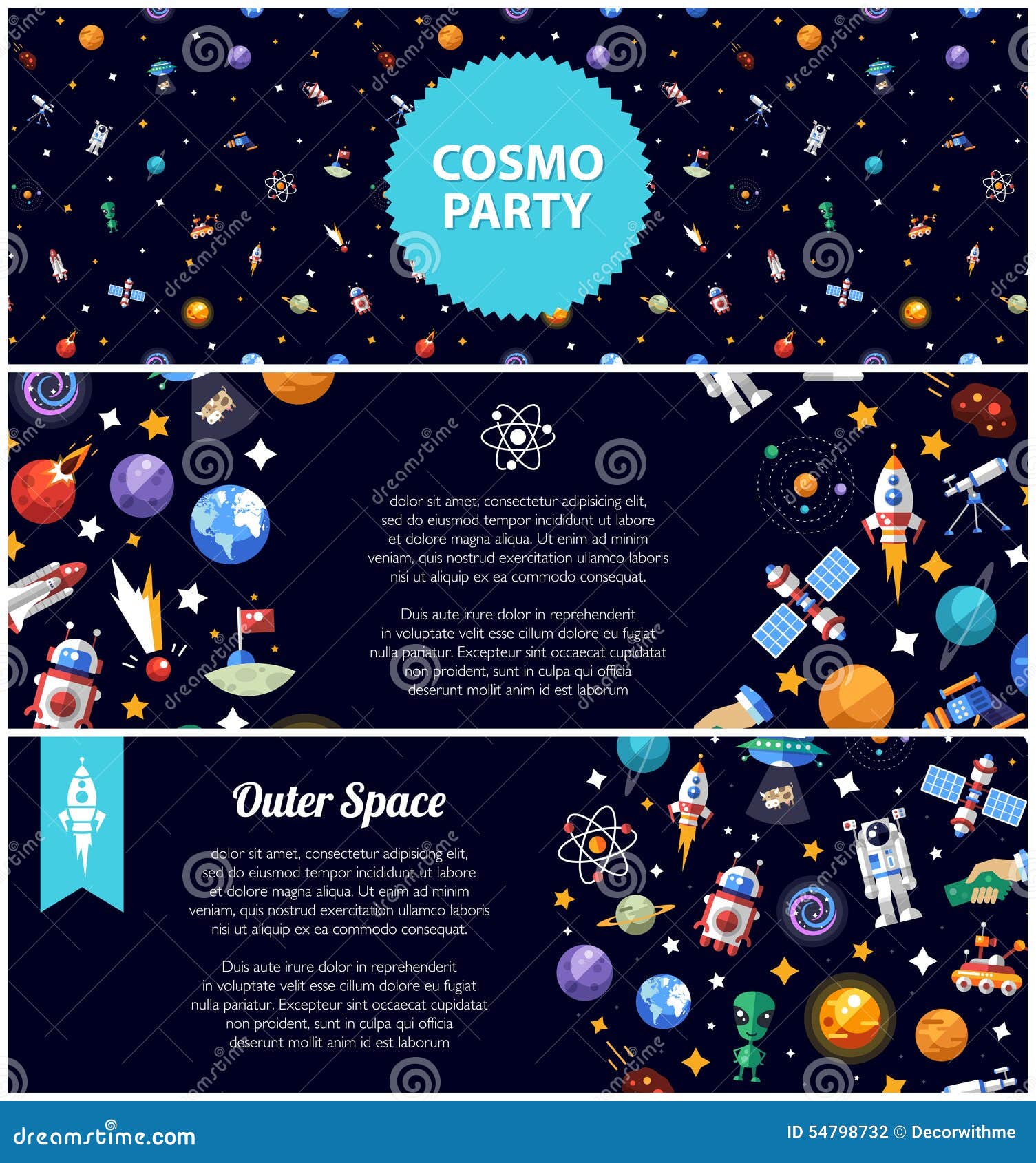 COSMO PARTY

dolor sit amet, consectetur adipisicing elit, sed do eiusmod tempor incididunt ut labore et dolore magna aliqua. Ut enim ad minim veniam, quis nostrud exercitation ullamco laboris nisi ut aliquip ex ea commodo consequat.

Duis aute irure dolor in reprehenderit in voluptate velit esse cillum dolore eu fugiat nulla pariatur. Excepteur sint occaecat cupidatat non proident, sunt in culpa qui officia deserunt mollit anim id est laborum

Outer Space

dolor sit amet, consectetur adipisicing elit, sed do eiusmod tempor incididunt ut labore et dolore magna aliqua. Ut enim ad minim veniam, quis nostrud exercitation ullamco laboris nisi ut aliquip ex ea commodo consequat.

Duis aute irure dolor in reprehenderit in voluptate velit esse cillum dolore eu fugiat nulla pariatur. Excepteur sint occaecat cupidatat non proident, sunt in culpa qui officia deserunt mollit anim id est laborum

dreamstime.com

ID 54798732 © Decorwithme