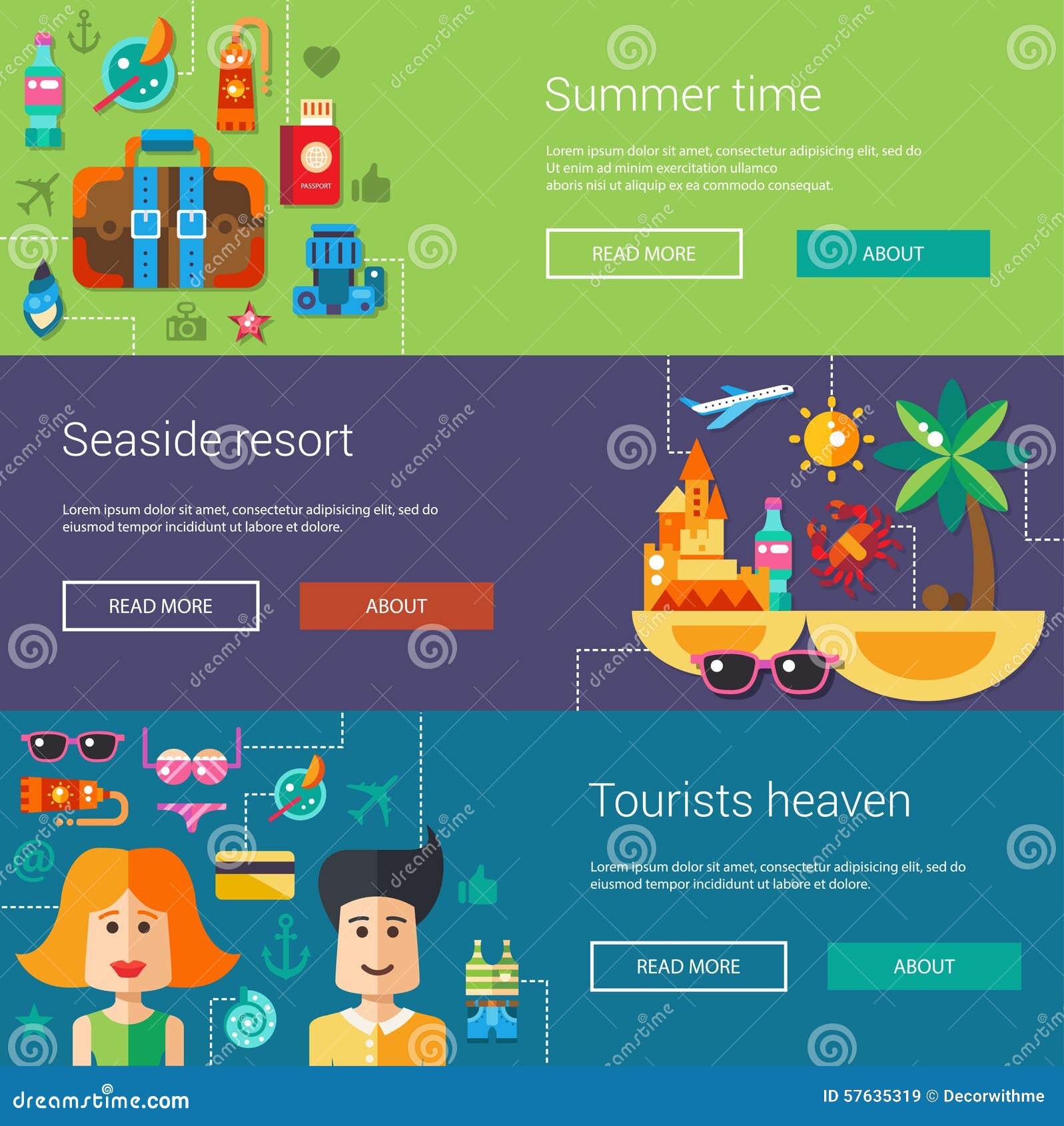 PASSPORT

Summer time

Lorem ipsum dolor sit amet, consectetur adipisicing elit, sed do Ut enim ad minim exercitation ullamco aboris nisi ut aliquip ex ea commodo consequat.

READ MORE

ABOUT

Seaside resort

Lorem ipsum dolor sit amet, consectetur adipisicing elit, sed do eiusmod tempor incididunt ut labore et dolore.

READ MORE

ABOUT

Tourists heaven

Lorem ipsum dolor sit amet, consectetur adipisicing elit, sed do eiusmod tempor incididunt ut labore et dolore.

READ MORE

ABOUT

dreamstime.com

ID 57635319 © Decorwithme