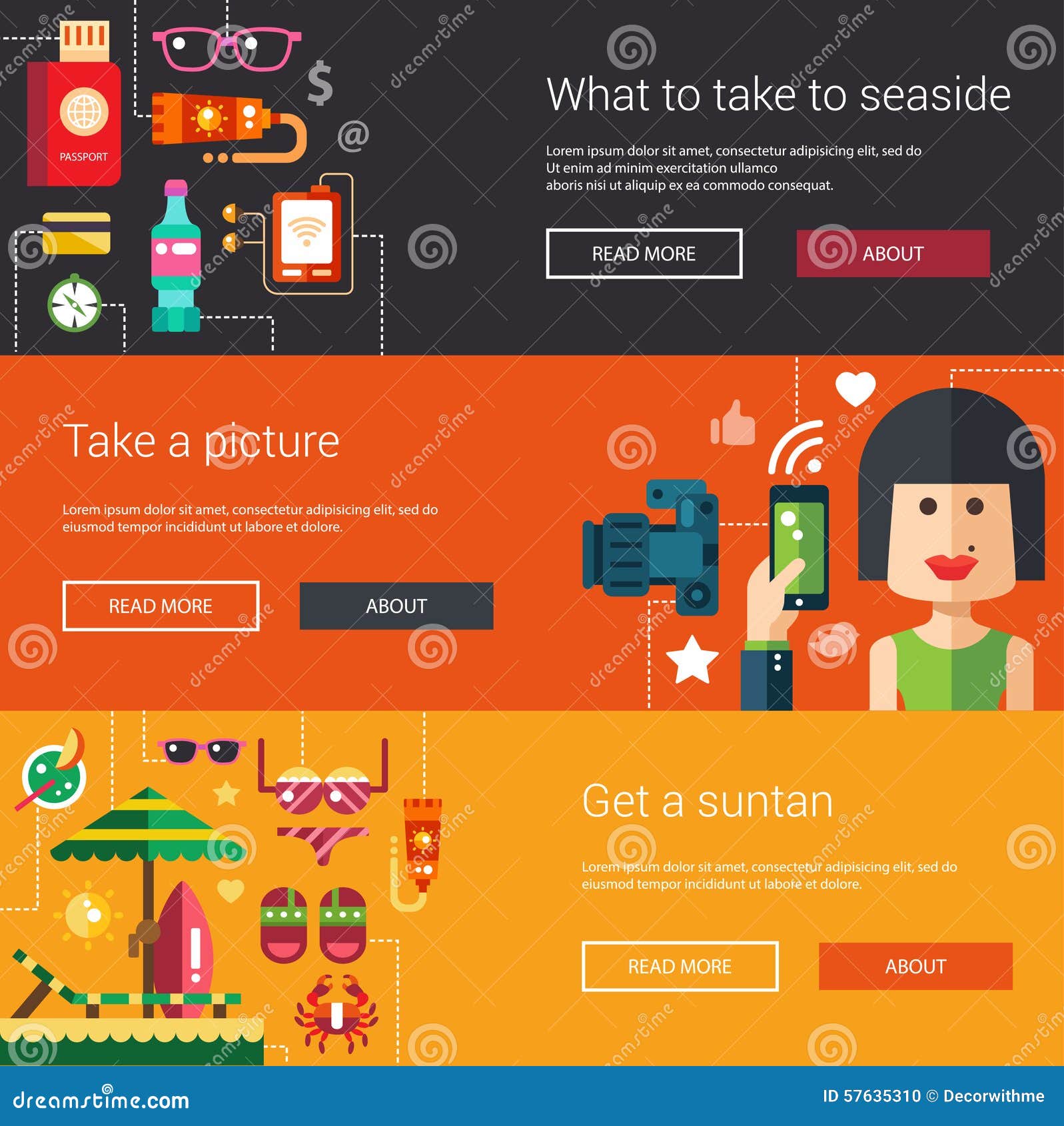 PASSPORT

$

@

What to take to seaside

Lorem ipsum dolor sit amet, consectetur adipisicing elit, sed do
Ut enim ad minim exercitation ullamco
aboris nisi ut aliquip ex ea commodo consequat.

READ MORE

ABOUT

Take a picture

Lorem ipsum dolor sit amet, consectetur adipisicing elit, sed do eiusmod tempor incididunt ut labore et dolore.

READ MORE

ABOUT

Get a suntan

Lorem ipsum dolor sit amet, consectetur adipisicing elit, sed do eiusmod tempor incididunt ut labore et dolore.

READ MORE

ABOUT

dreamstime.com

ID 57635310 © Decorwithme