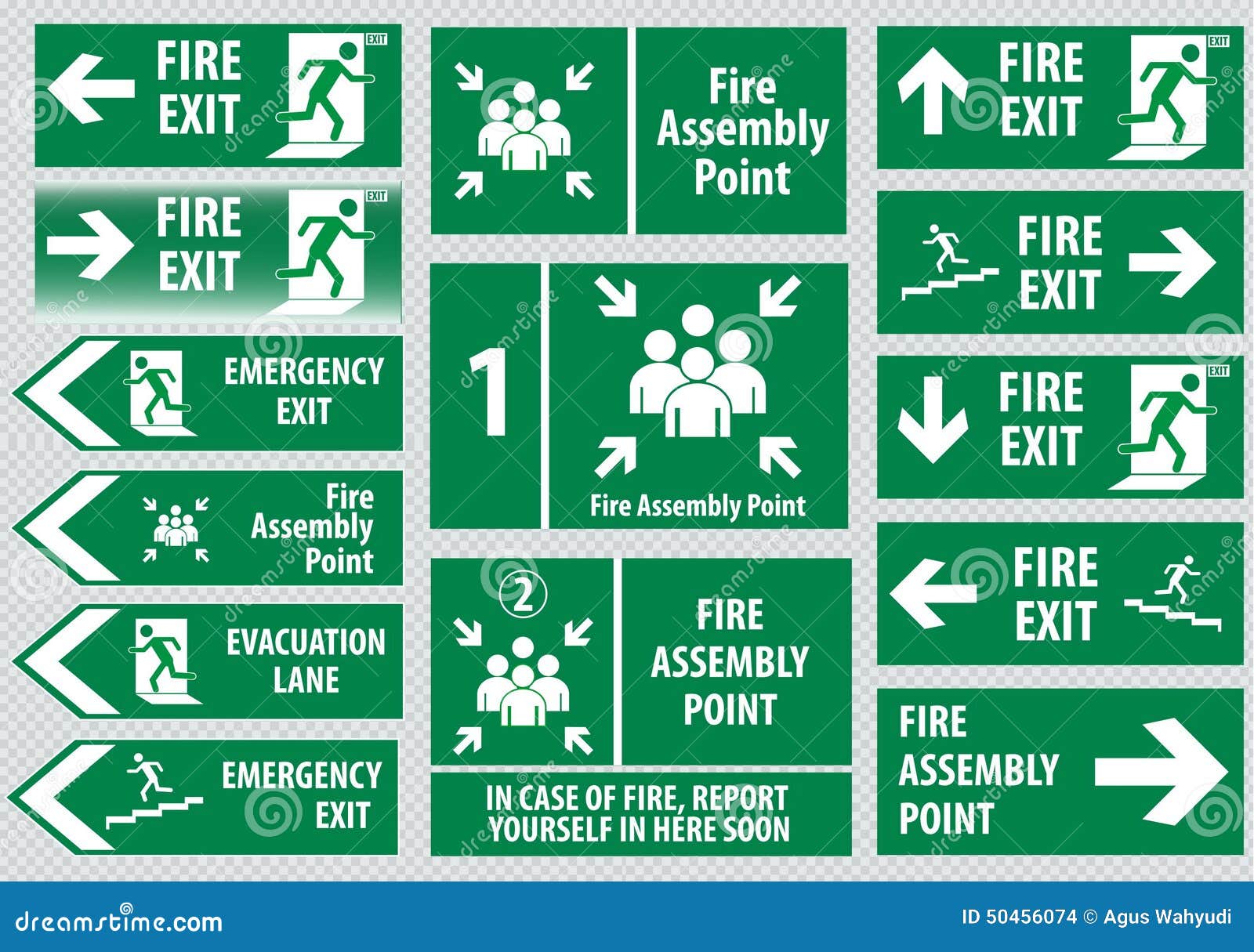 FIRE EXIT

EXIT

FIRE EXIT

EXIT

EMERGENCY EXIT

Fire Assembly Point

EVACUATION LANE

EMERGENCY EXIT

Fire Assembly Point

1

Fire Assembly Point

2

FIRE ASSEMBLY POINT

IN CASE OF FIRE, REPORT YOURSELF IN HERE SOON

FIRE EXIT

EXIT

FIRE EXIT

FIRE EXIT

EXIT

FIRE EXIT

FIRE ASSEMBLY POINT

dreamstime.com

ID 50456074 © Agus Wahyudi