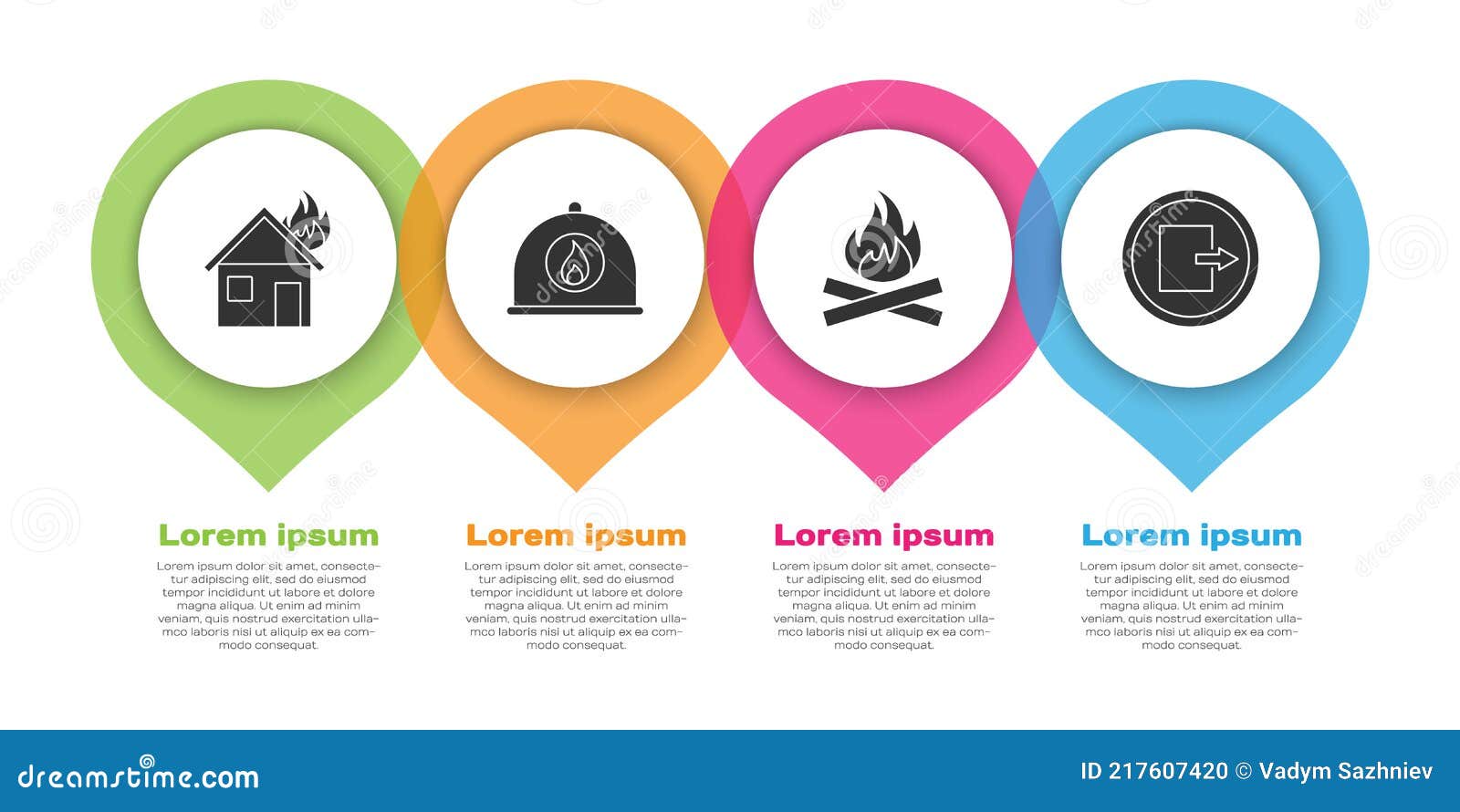 Lorem ipsum

Lorem ipsum dolor sit amet, consectetur adipiscing elit, sed do eiusmod tempor incididunt ut labore et dolore magna aliqua. Ut enim ad minim veniam, quis nostrud exercitation ullamco laboris nisi ut aliquip ex ea commodo consequat.

Lorem ipsum

Lorem ipsum dolor sit amet, consectetur adipiscing elit, sed do eiusmod tempor incididunt ut labore et dolore magna aliqua. Ut enim ad minim veniam, quis nostrud exercitation ullamco laboris nisi ut aliquip ex ea commodo consequat.

Lorem ipsum

Lorem ipsum dolor sit amet, consectetur adipiscing elit, sed do eiusmod tempor incididunt ut labore et dolore magna aliqua. Ut enim ad minim veniam, quis nostrud exercitation ullamco laboris nisi ut aliquip ex ea commodo consequat.

Lorem ipsum

Lorem ipsum dolor sit amet, consectetur adipiscing elit, sed do eiusmod tempor incididunt ut labore et dolore magna aliqua. Ut enim ad minim veniam, quis nostrud exercitation ullamco laboris nisi ut aliquip ex ea commodo consequat.

dreamstime.com

ID 217607420 © Vadym Sazhniev