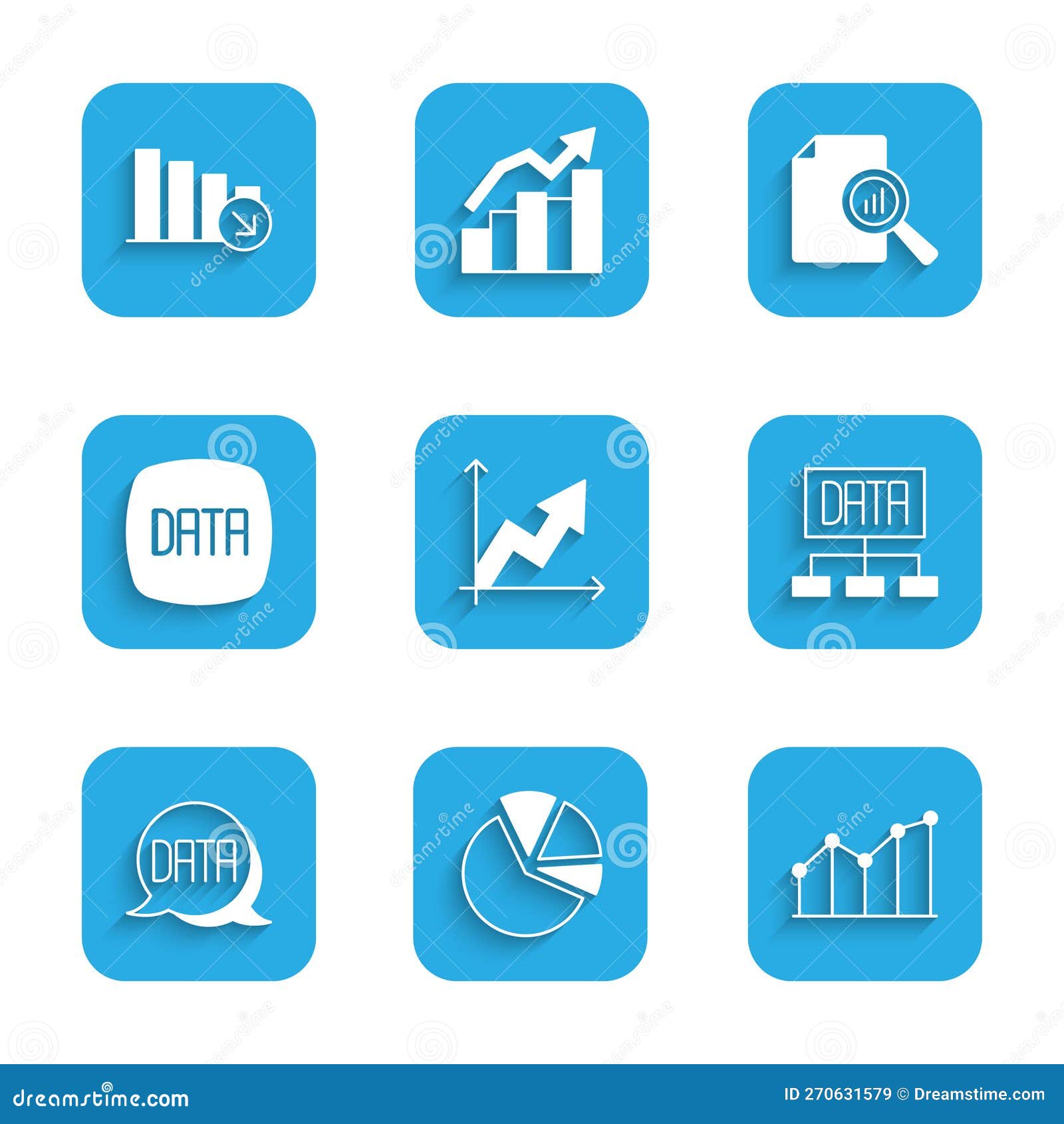 DATA

DATA

DATA

dreamstime.com

ID 270631579 © Dreamstime.com