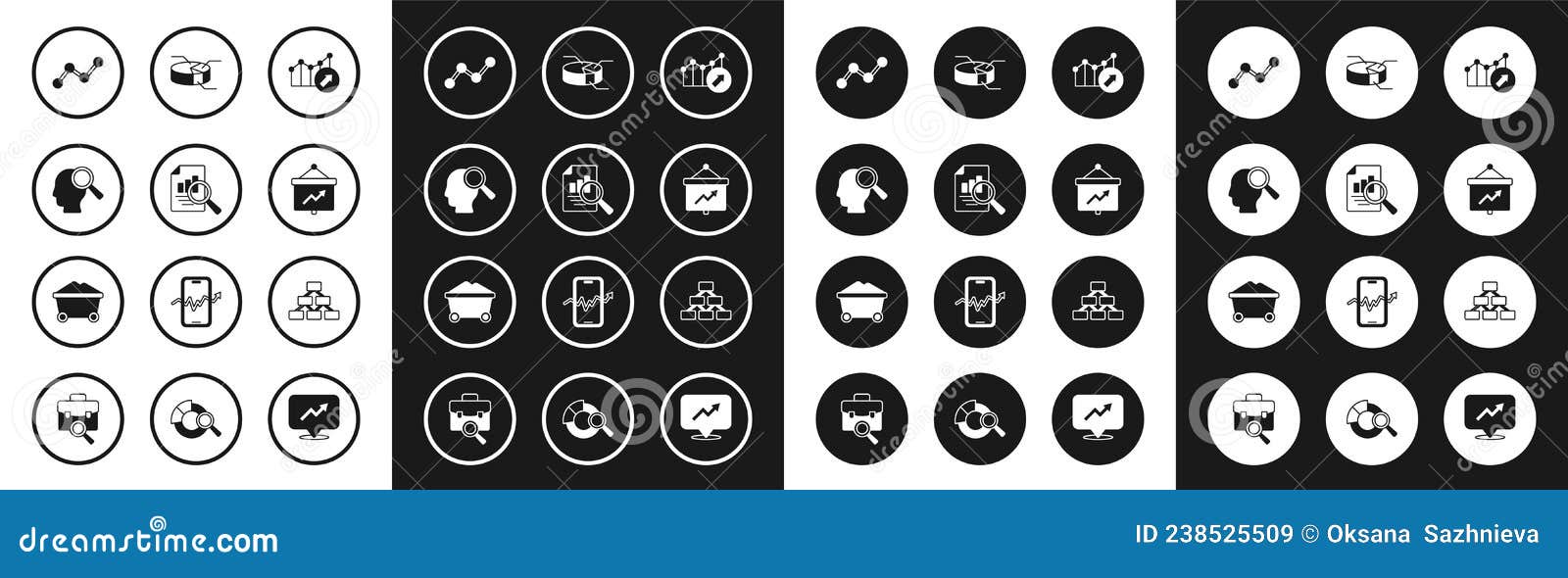 dreamstime.com

ID 238525509 © Oksana Sazhnieva