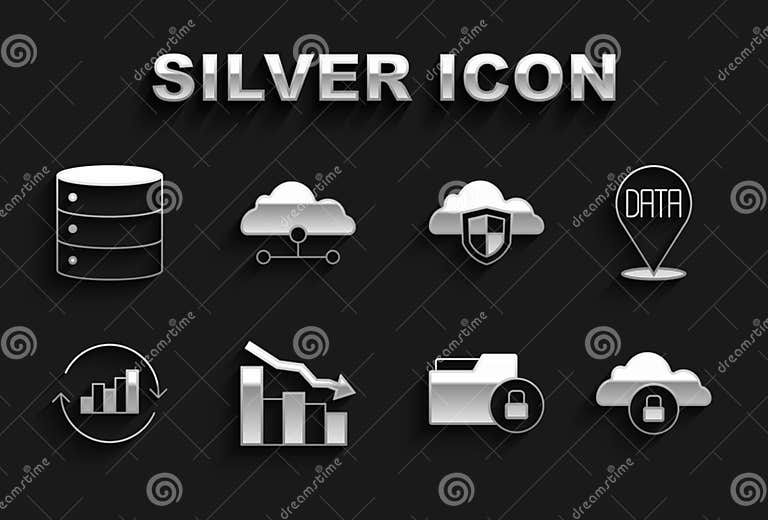 SILVER ICON

DATA

dreamstime