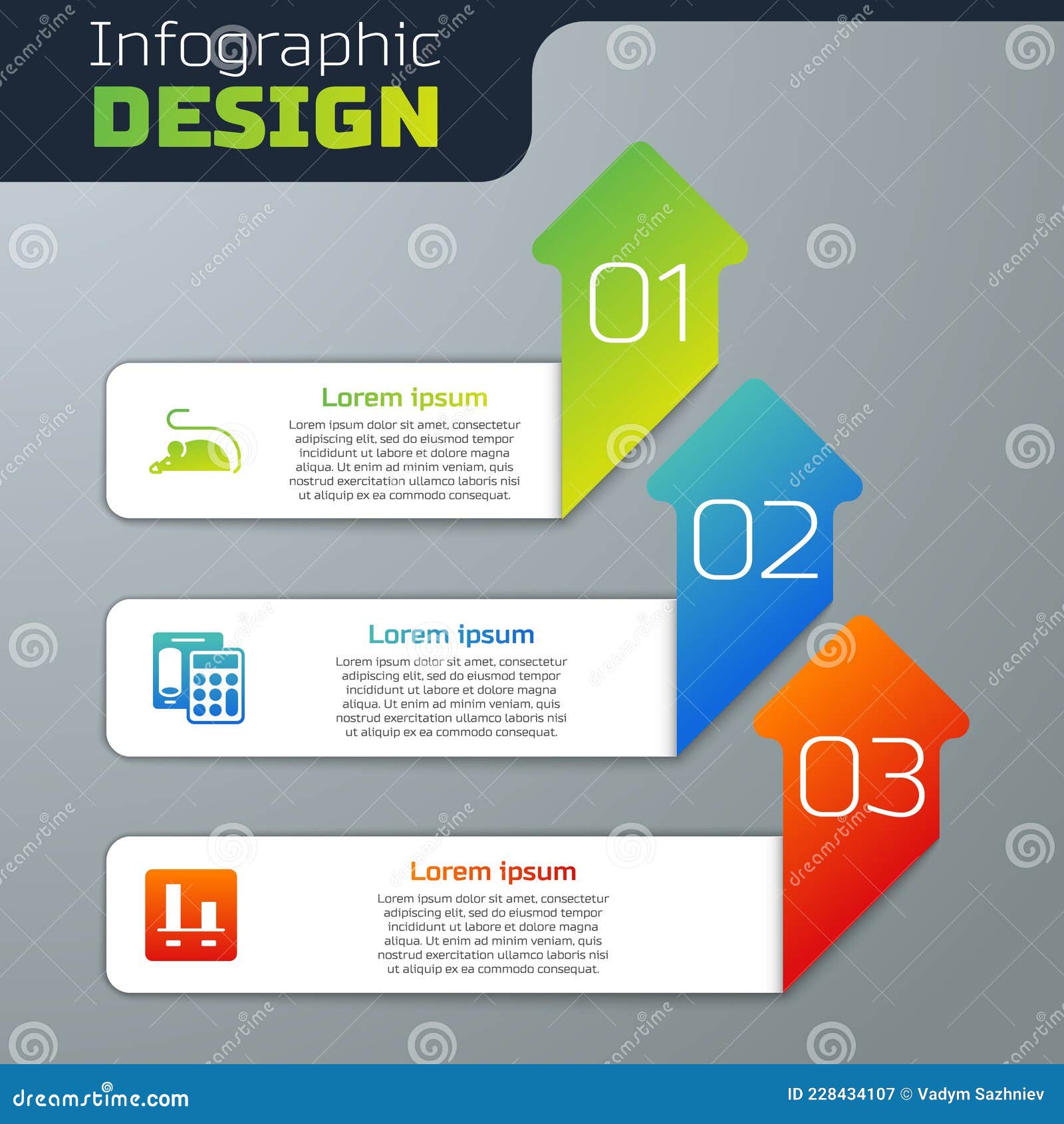 Infographic
DESIGN

01

Lorem ipsum

Lorem ipsum dolor sit amet, consectetur adipiscing elit, sed do eiusmod tempor incididunt ut labore et dolore magna aliqua. Ut enim ad minim veniam, quis nostrud exercitation ullamco laboris nisi ut aliquip ex ea commodo consequat.

02

Lorem ipsum

Lorem ipsum dolor sit amet, consectetur adipiscing elit, sed do eiusmod tempor incididunt ut labore et dolore magna aliqua. Ut enim ad minim veniam, quis nostrud exercitation ullamco laboris nisi ut aliquip ex ea commodo consequat.

03

Lorem ipsum

Lorem ipsum dolor sit amet, consectetur adipiscing elit, sed do eiusmod tempor incididunt ut labore et dolore magna aliqua. Ut enim ad minim veniam, quis nostrud exercitation ullamco laboris nisi ut aliquip ex ea commodo consequat.

dreamstime.com
ID 228434107 © Vadym Sazhniev