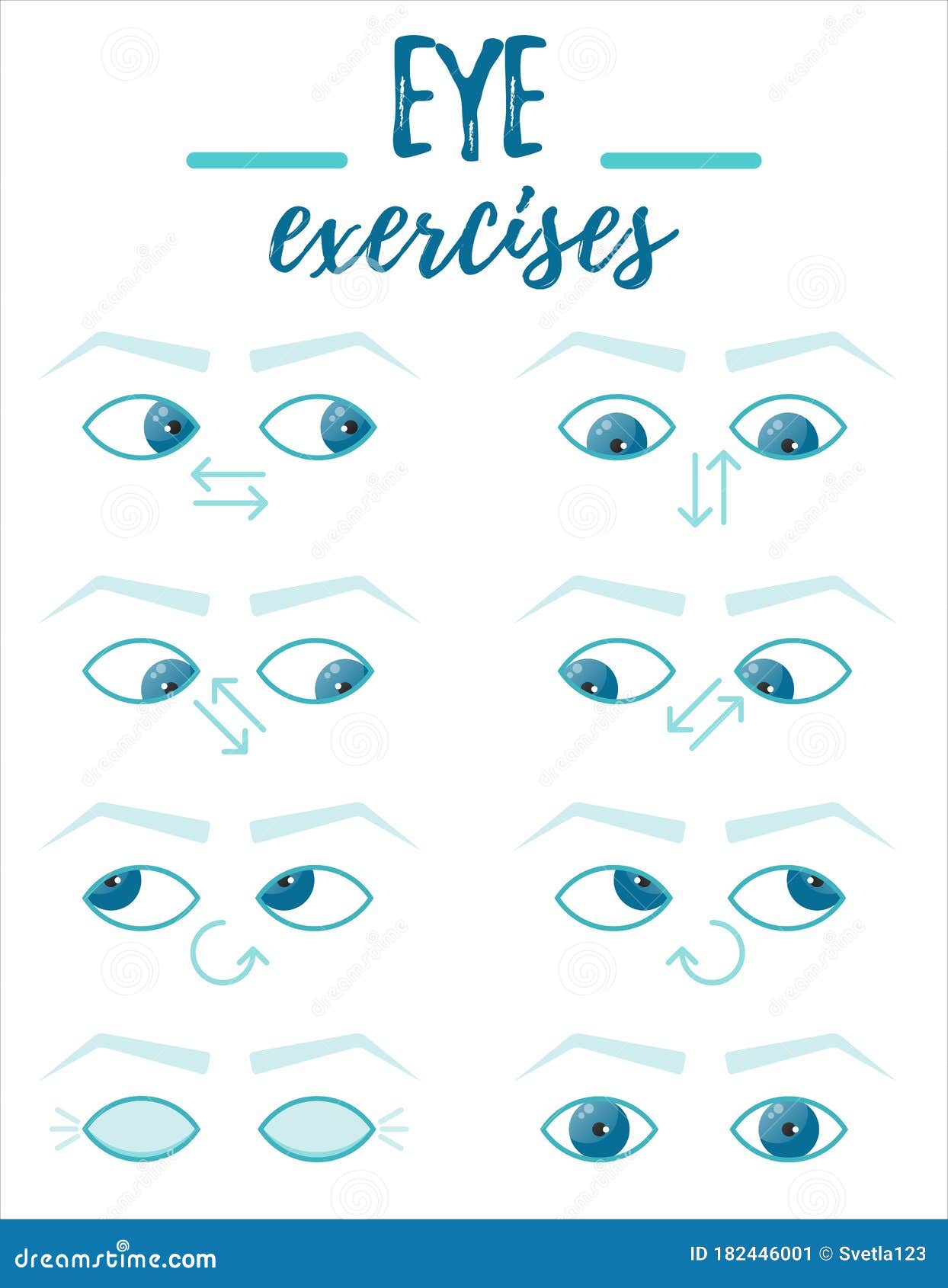 EYE

exercises

dreamstime.com

ID 182446001 © Svetla123