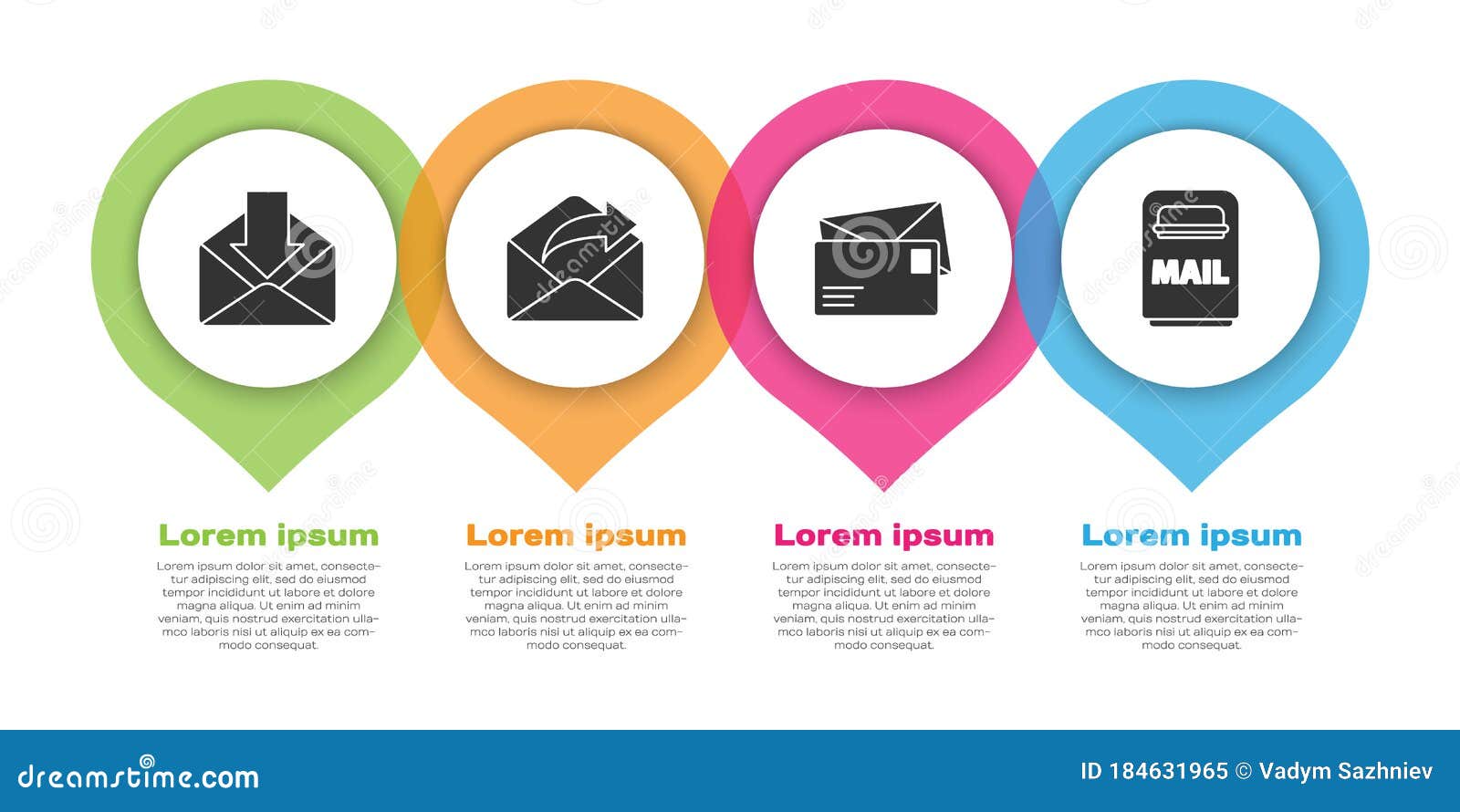 MAIL

Lorem ipsum

Lorem ipsum dolor sit amet, consectetur adipiscing elit, sed do eiusmod tempor incididunt ut labore et dolore magna aliqua. Ut enim ad minim veniam, quis nostrud exercitation ullamco laboris nisi ut aliquip ex ea commodo consequat.

Lorem ipsum

Lorem ipsum dolor sit amet, consectetur adipiscing elit, sed do eiusmod tempor incididunt ut labore et dolore magna aliqua. Ut enim ad minim veniam, quis nostrud exercitation ullamco laboris nisi ut aliquip ex ea commodo consequat.

Lorem ipsum

Lorem ipsum dolor sit amet, consectetur adipiscing elit, sed do eiusmod tempor incididunt ut labore et dolore magna aliqua. Ut enim ad minim veniam, quis nostrud exercitation ullamco laboris nisi ut aliquip ex ea commodo consequat.

Lorem ipsum

Lorem ipsum dolor sit amet, consectetur adipiscing elit, sed do eiusmod tempor incididunt ut labore et dolore magna aliqua. Ut enim ad minim veniam, quis nostrud exercitation ullamco laboris nisi ut aliquip ex ea commodo consequat.

dreamstime.com

ID 184631965 © Vadym Sazhniev