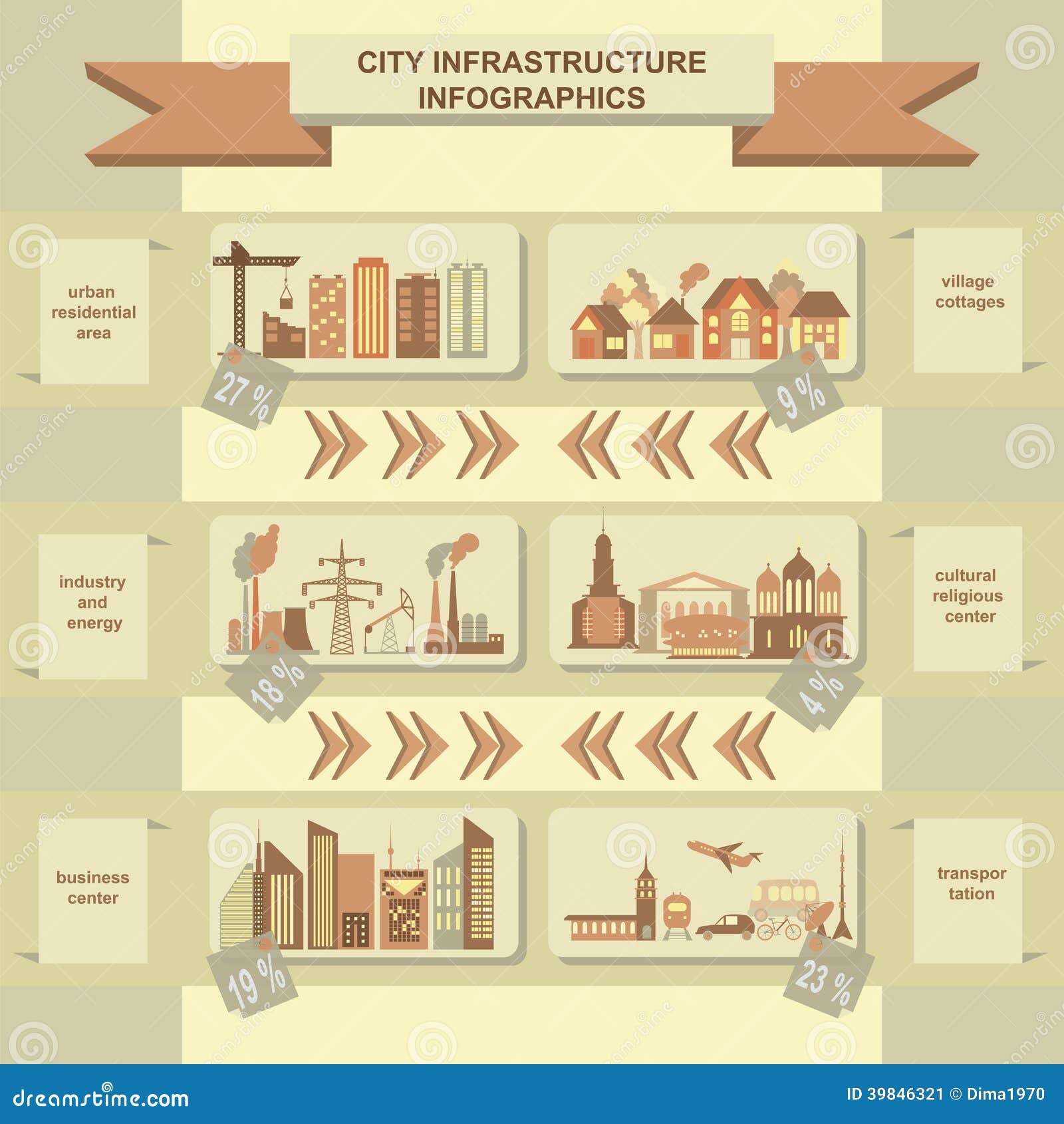 CITY INFRASTRUCTURE INFOGRAPHICS

urban residential area

27 %

village cottages

9 %

industry and energy

18 %

cultural religious center

4 %

business center

19 %

transpor tation

23 %

dreamstime.com

ID 39846321 © Dima1970