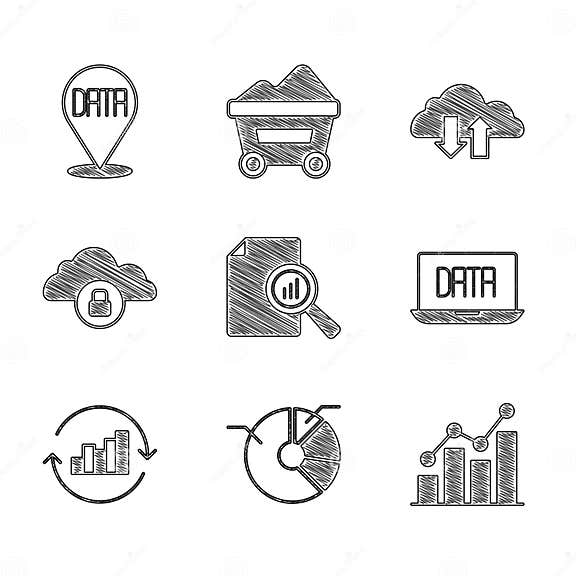 DATA

DATA