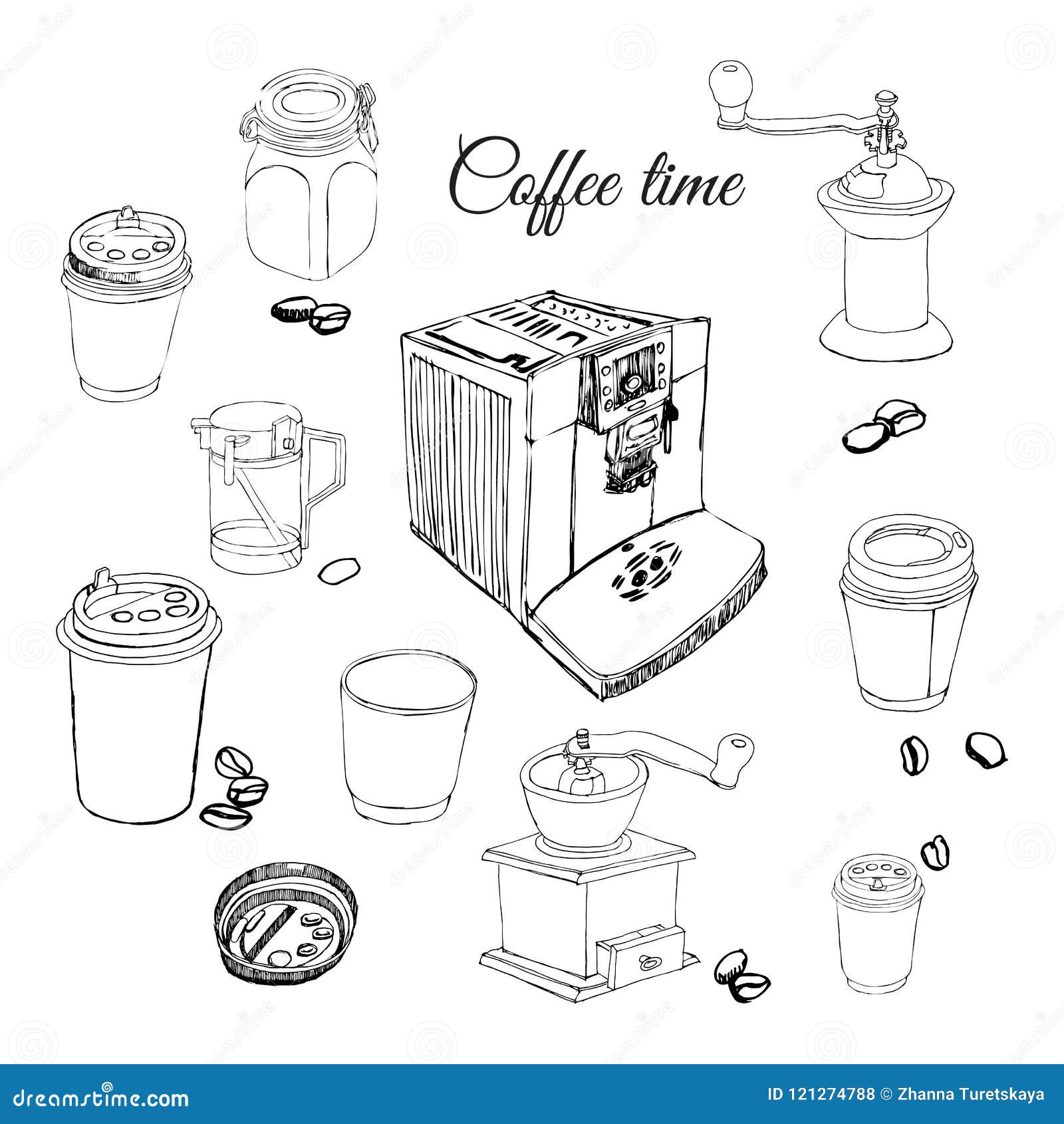 Coffee time

dreamstime.com

ID 121274788 © Zhanna Turetskaya