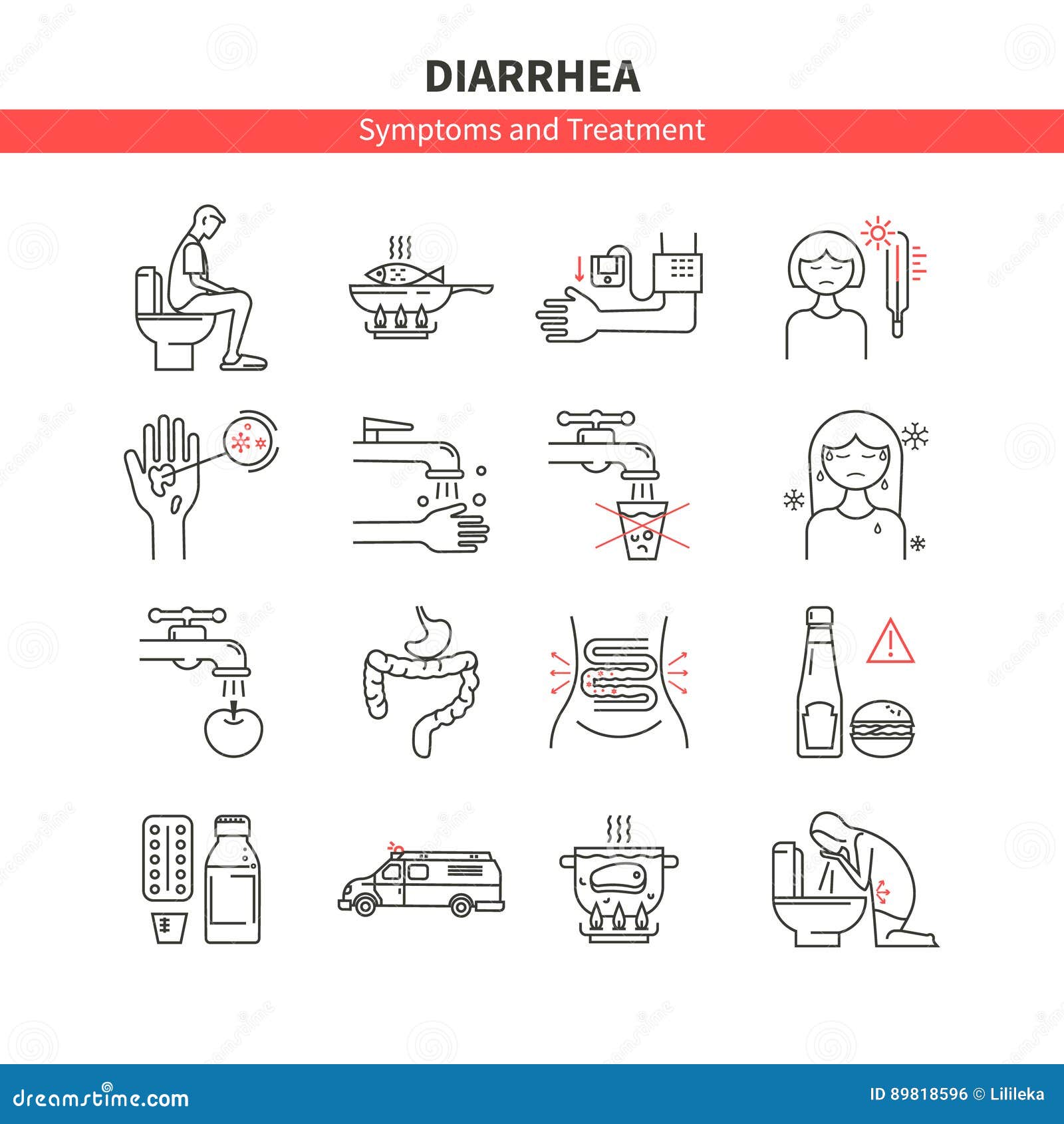 DIARRHEA

Symptoms and Treatment

dreamstime.com

ID 89818596 © Lilileka