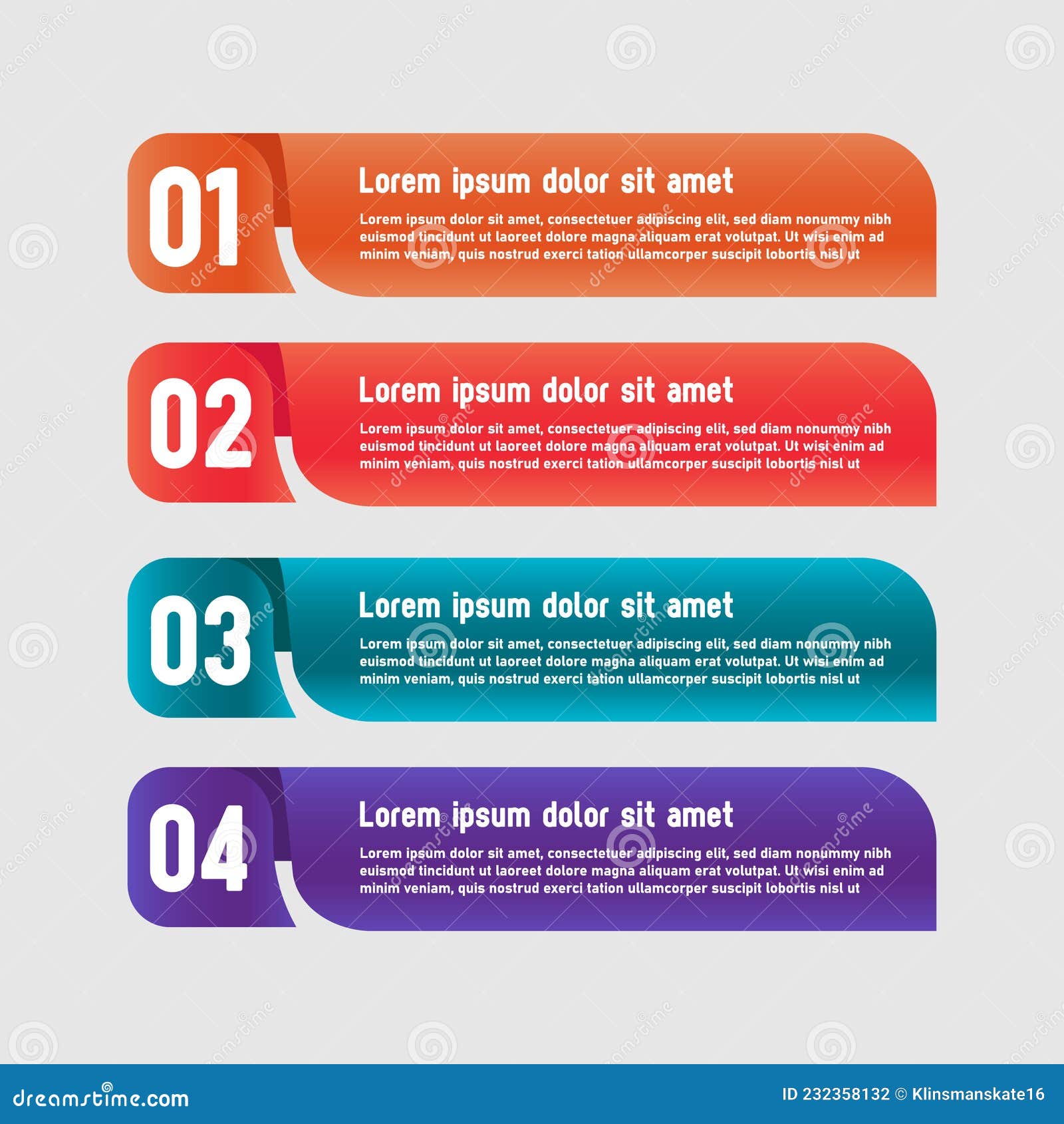 01

Lorem ipsum dolor sit amet

Lorem ipsum dolor sit amet, consectetuer adipiscing elit, sed diam nonummy nibh euismod tincidunt ut laoreet dolore magna aliquam erat volutpat. Ut wisi enim ad minim veniam, quis nostrud exerci tation ullamcorper suscipit lobortis nisl ut

02

Lorem ipsum dolor sit amet

Lorem ipsum dolor sit amet, consectetuer adipiscing elit, sed diam nonummy nibh euismod tincidunt ut laoreet dolore magna aliquam erat volutpat. Ut wisi enim ad minim veniam, quis nostrud exerci tation ullamcorper suscipit lobortis nisl ut

03

Lorem ipsum dolor sit amet

Lorem ipsum dolor sit amet, consectetuer adipiscing elit, sed diam nonummy nibh euismod tincidunt ut laoreet dolore magna aliquam erat volutpat. Ut wisi enim ad minim veniam, quis nostrud exerci tation ullamcorper suscipit lobortis nisl ut

04

Lorem ipsum dolor sit amet

Lorem ipsum dolor sit amet, consectetuer adipiscing elit, sed diam nonummy nibh euismod tincidunt ut laoreet dolore magna aliquam erat volutpat. Ut wisi enim ad minim veniam, quis nostrud exerci tation ullamcorper suscipit lobortis nisl ut

dreamstime.com

ID 232358132 © Klinsmanskate16