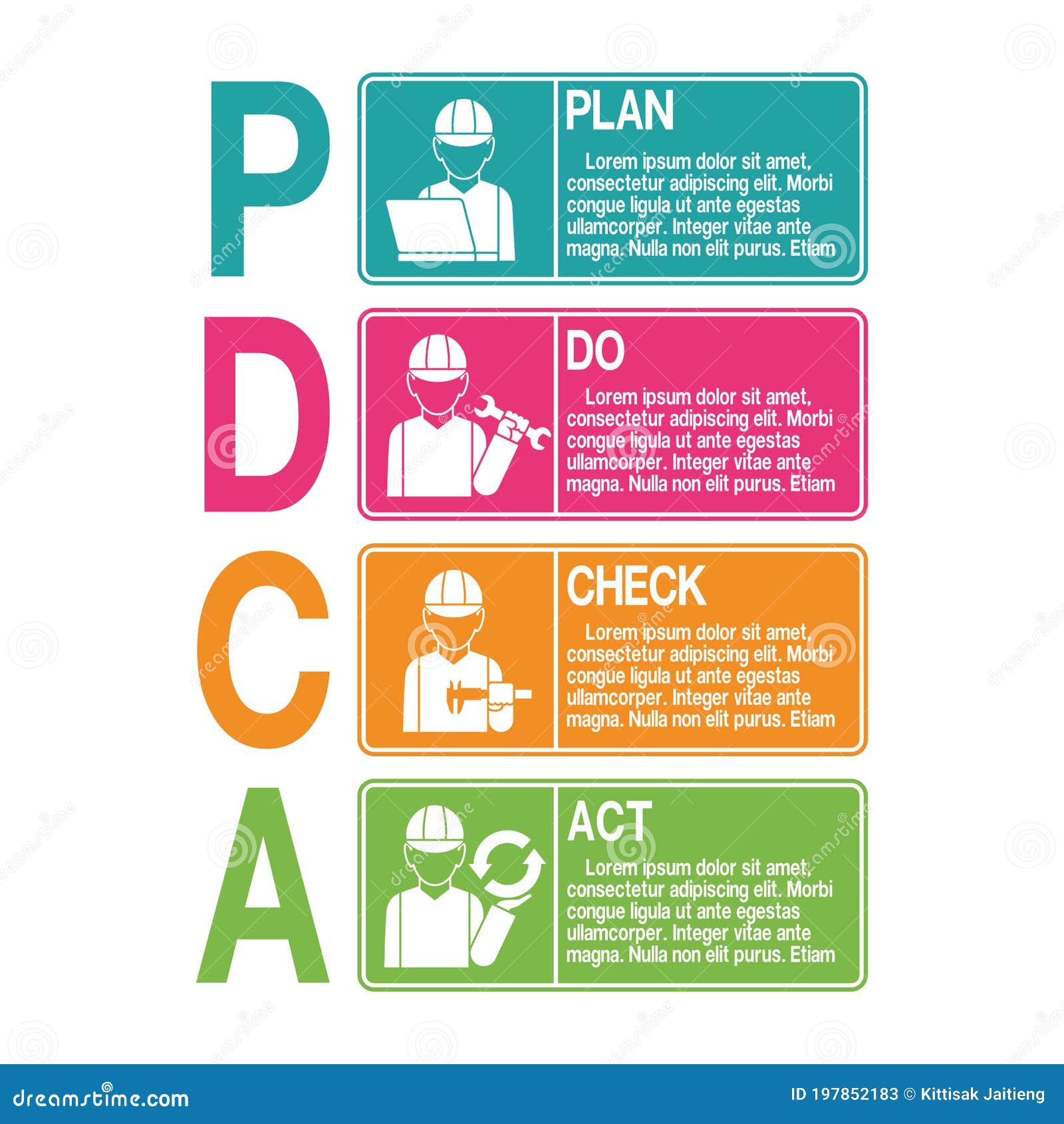 P

PLAN

Lorem ipsum dolor sit amet, consectetur adipiscing elit. Morbi congue ligula ut ante egestas ullamcorper. Integer vitae ante magna. Nulla non elit purus. Etiam

D

DO

Lorem ipsum dolor sit amet, consectetur adipiscing elit. Morbi congue ligula ut ante egestas ullamcorper. Integer vitae ante magna. Nulla non elit purus. Etiam

C

CHECK

Lorem ipsum dolor sit amet, consectetur adipiscing elit. Morbi congue ligula ut ante egestas ullamcorper. Integer vitae ante magna. Nulla non elit purus. Etiam

A

ACT

Lorem ipsum dolor sit amet, consectetur adipiscing elit. Morbi congue ligula ut ante egestas ullamcorper. Integer vitae ante magna. Nulla non elit purus. Etiam

dreamstime.com

ID 197852183 © Kittisak Jaitieng