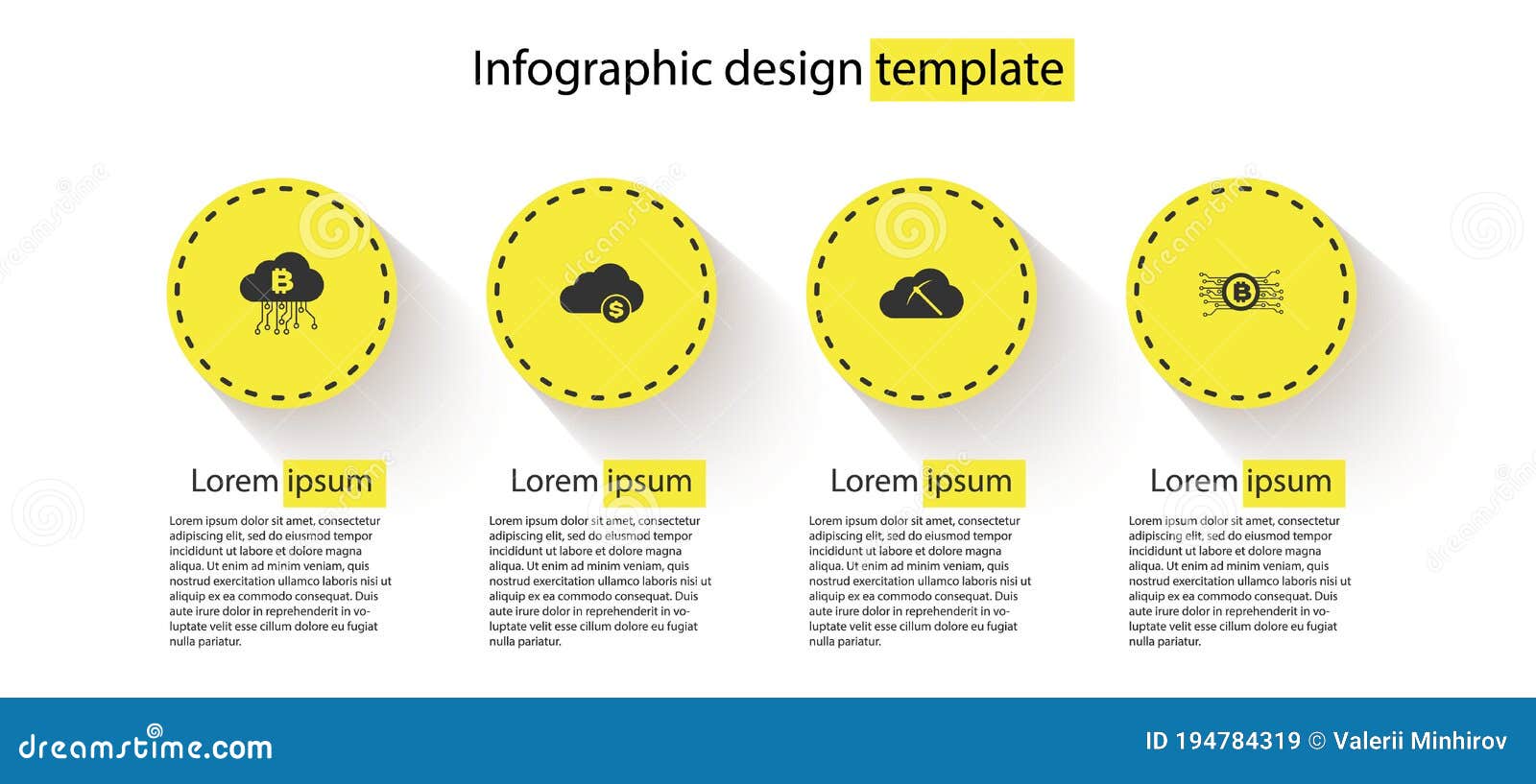 Infographic design template

Lorem ipsum

Lorem ipsum dolor sit amet, consectetur adipiscing elit, sed do eiusmod tempor incididunt ut labore et dolore magna aliqua. Ut enim ad minim veniam, quis nostrud exercitation ullamco laboris nisi ut aliquip ex ea commodo consequat. Duis aute irure dolor in reprehenderit in voluptate velit esse cillum dolore eu fugiat nulla pariatur.

Lorem ipsum

Lorem ipsum dolor sit amet, consectetur adipiscing elit, sed do eiusmod tempor incididunt ut labore et dolore magna aliqua. Ut enim ad minim veniam, quis nostrud exercitation ullamco laboris nisi ut aliquip ex ea commodo consequat. Duis aute irure dolor in reprehenderit in voluptate velit esse cillum dolore eu fugiat nulla pariatur.

Lorem ipsum

Lorem ipsum dolor sit amet, consectetur adipiscing elit, sed do eiusmod tempor incididunt ut labore et dolore magna aliqua. Ut enim ad minim veniam, quis nostrud exercitation ullamco laboris nisi ut aliquip ex ea commodo consequat. Duis aute irure dolor in reprehenderit in voluptate velit esse cillum dolore eu fugiat nulla pariatur.

Lorem ipsum

Lorem ipsum dolor sit amet, consectetur adipiscing elit, sed do eiusmod tempor incididunt ut labore et dolore magna aliqua. Ut enim ad minim veniam, quis nostrud exercitation ullamco laboris nisi ut aliquip ex ea commodo consequat. Duis aute irure dolor in reprehenderit in voluptate velit esse cillum dolore eu fugiat nulla pariatur.

dreamstime.com

ID 194784319 © Valerii Minhirov