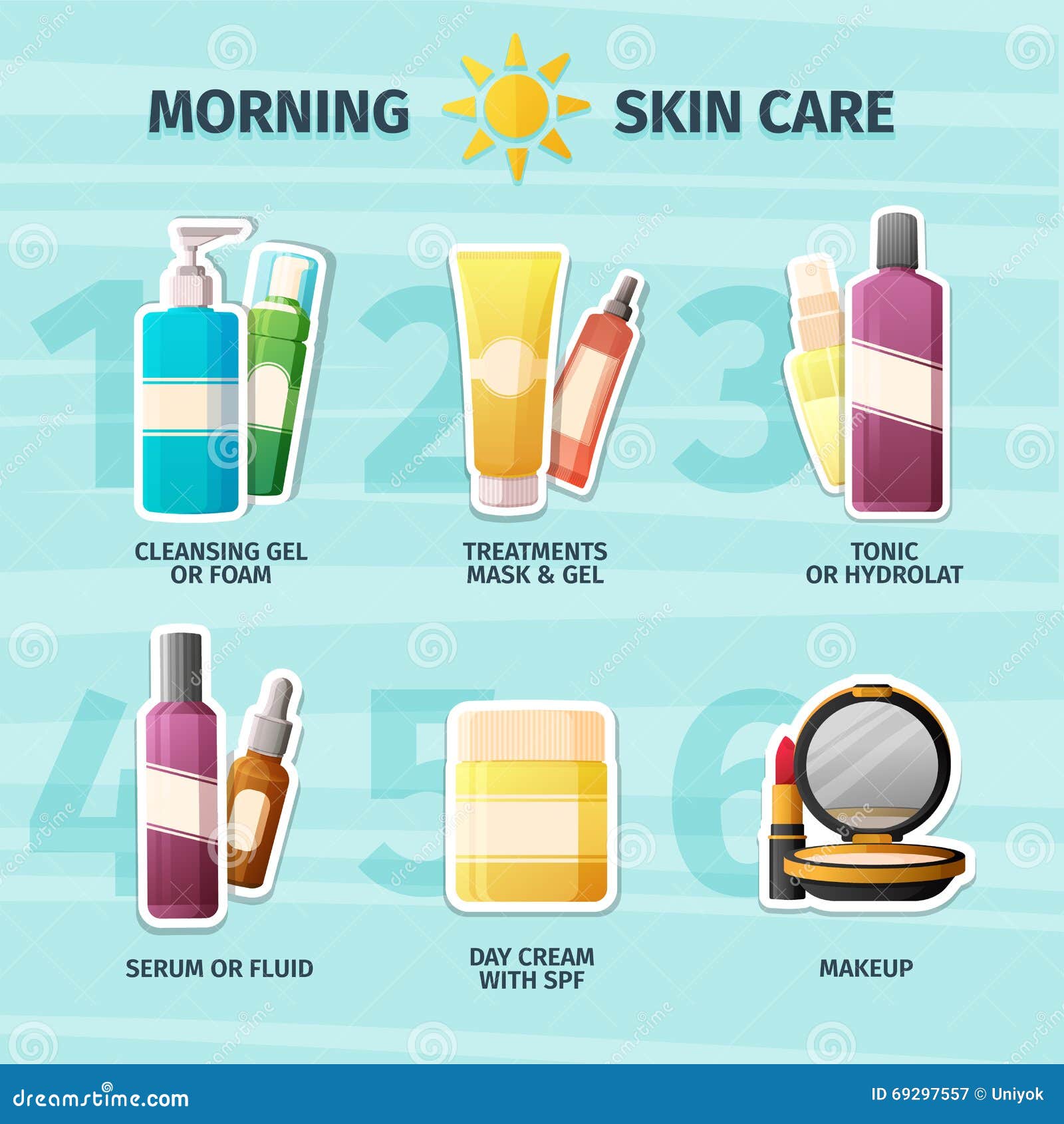 MORNING SKIN CARE

1

CLEANSING GEL OR FOAM

2

TREATMENTS MASK & GEL

3

TONIC OR HYDROLAT

4

SERUM OR FLUID

5

DAY CREAM WITH SPF

6

MAKEUP

dreamstime.com

ID 69297557 © Uniyok