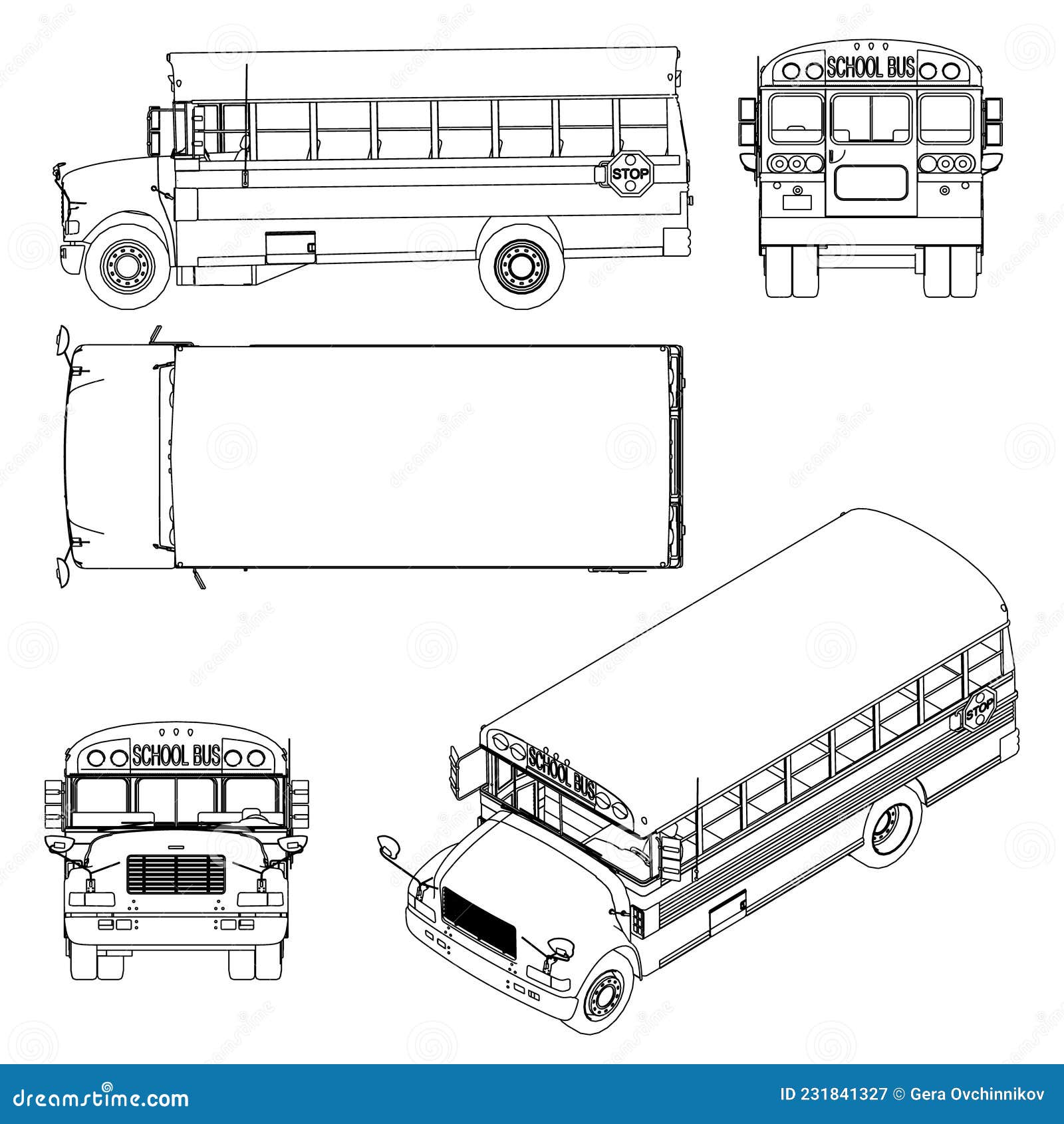 STOP

SCHOOL BUS

SCHOOL BUS

SCHOOL BUS

STOP

dreamstime.com

ID 231841327 © Gera Ovchinnikov