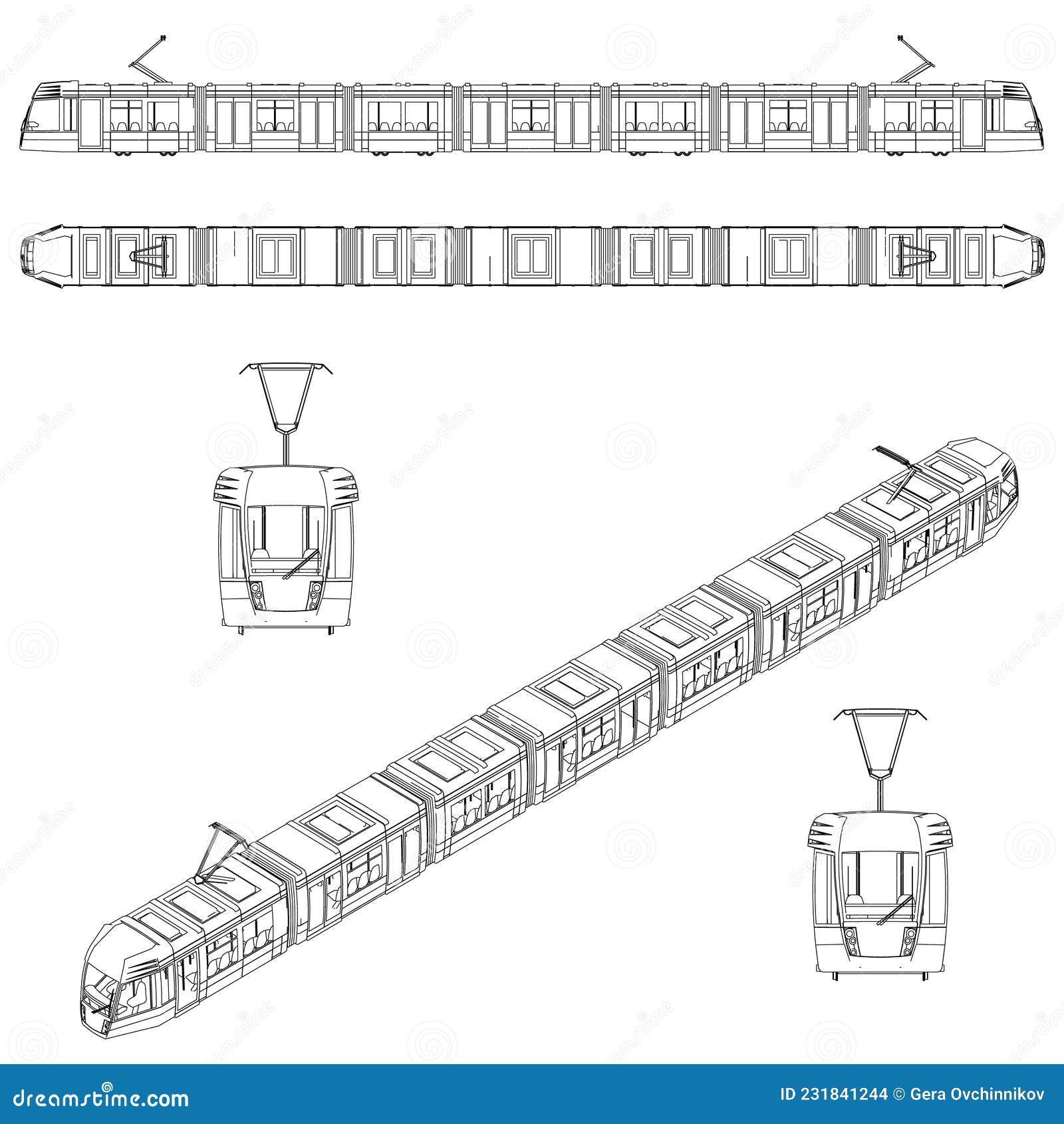 dreamstime.com

ID 231841244 © Gera Ovchinnikov