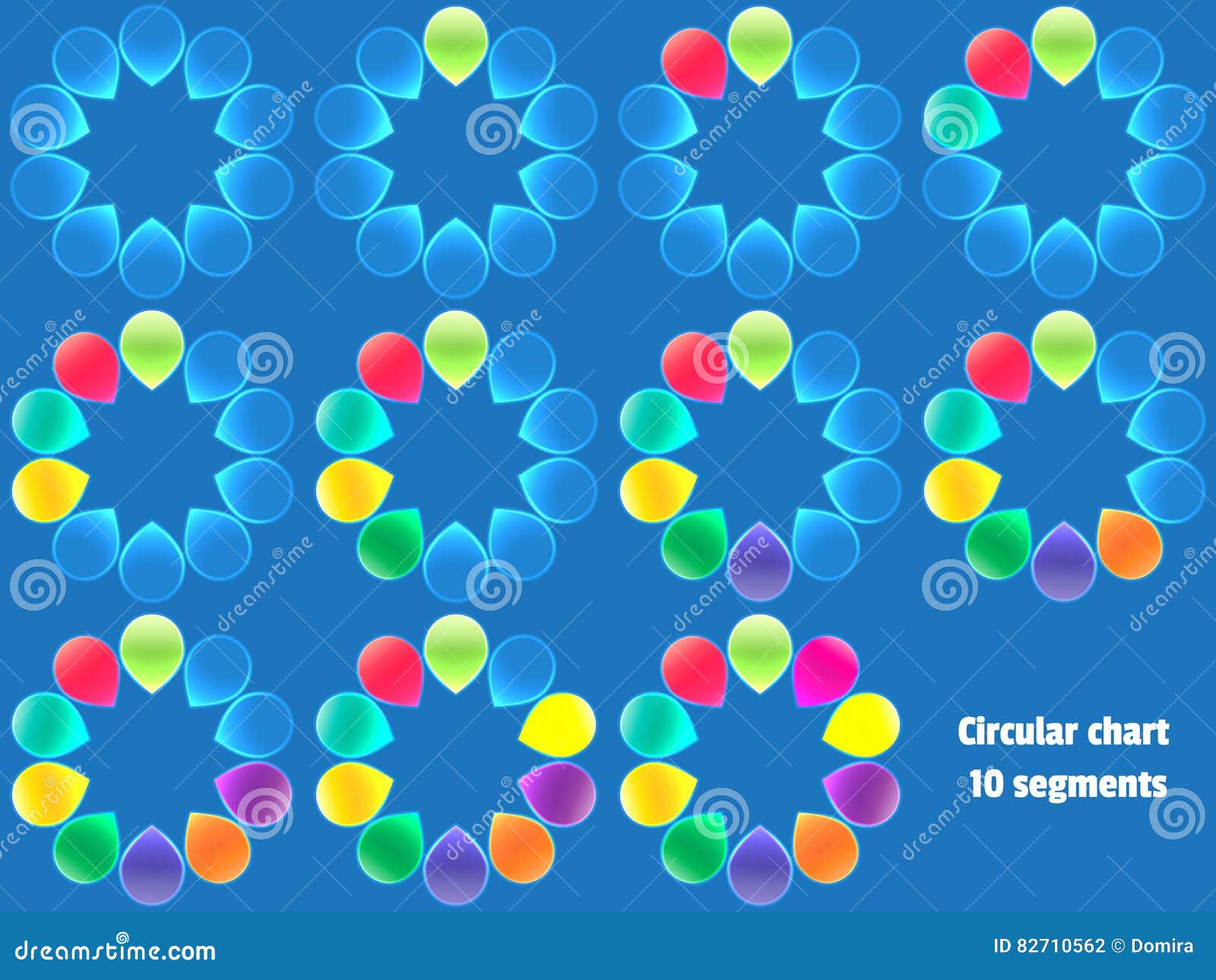 Circular chart
10 segments

dreamstime.com
ID 82710562 © Domira